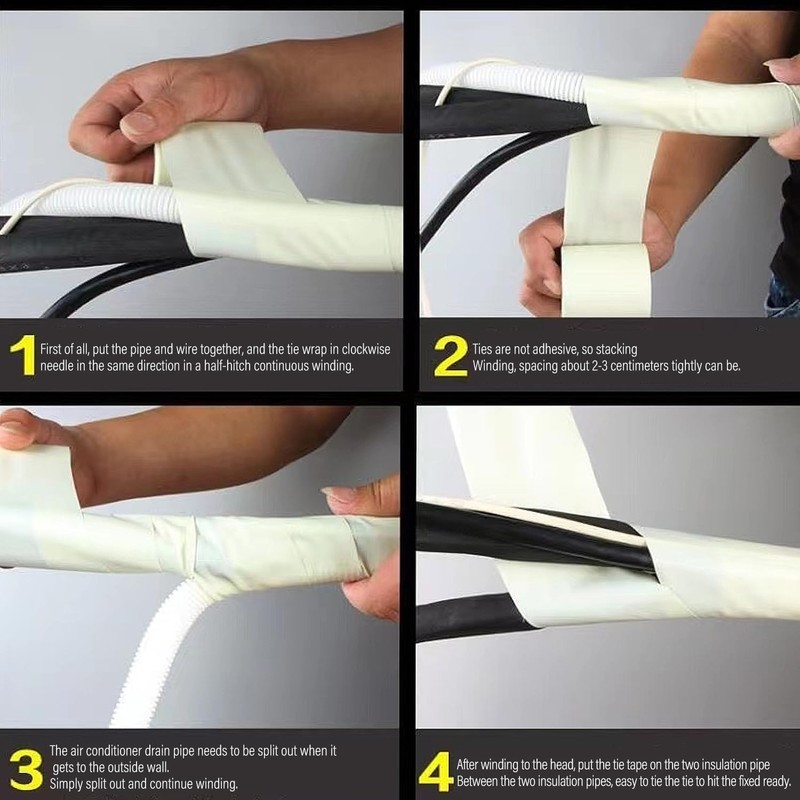 1 First of all, put the pipe and wire together, and the tie wrap in clockwise needle in the same direction in a half-hitch continuous winding.

2 Ties are not adhesive, so stacking Winding, spacing about 2-3 centimeters tightly can be.

3 The air conditioner drain pipe needs to be split out when it gets to the outside wall. Simply split out and continue winding.

4 After winding to the head, put the tie tape on the two insulation pipe Between the two insulation pipes, easy to tie the tie to hit the fixed ready.