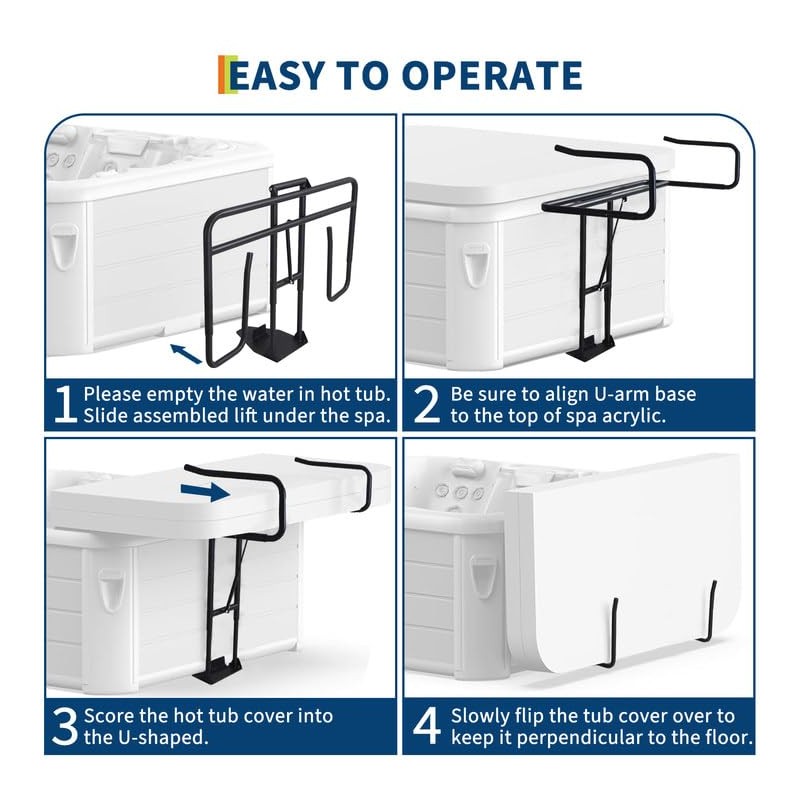 EASY TO OPERATE

1 Please empty the water in hot tub. Slide assembled lift under the spa.

2 Be sure to align U-arm base to the top of spa acrylic.

3 Score the hot tub cover into the U-shaped.

4 Slowly flip the tub cover over to keep it perpendicular to the floor.