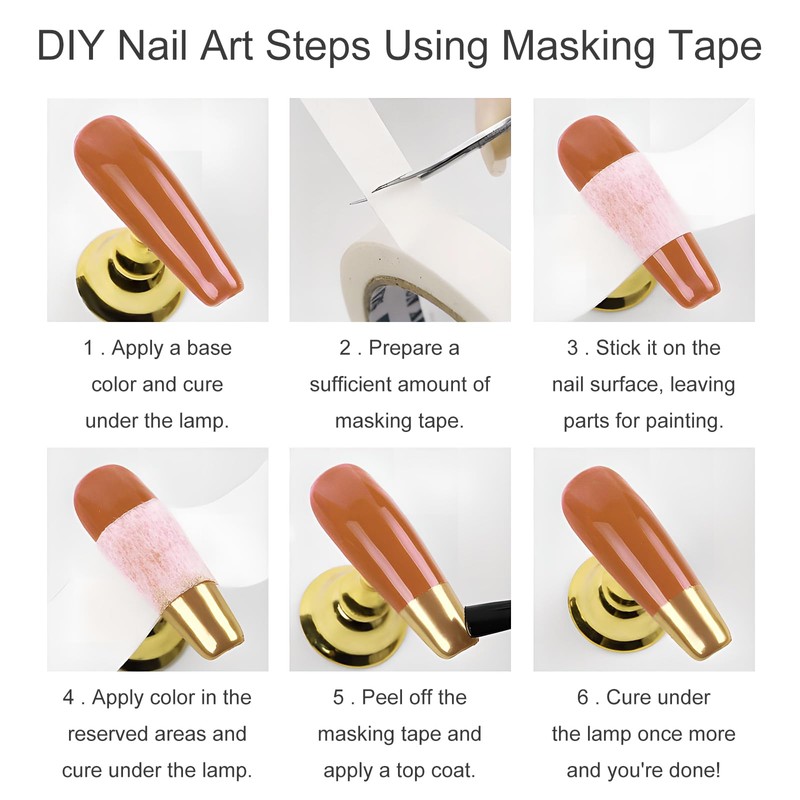 DIY Nail Art Steps Using Masking Tape

1 . Apply a base color and cure under the lamp.

2 . Prepare a sufficient amount of masking tape.

3 . Stick it on the nail surface, leaving parts for painting.

4 . Apply color in the reserved areas and cure under the lamp.

5 . Peel off the masking tape and apply a top coat.

6 . Cure under the lamp once more and you're done!