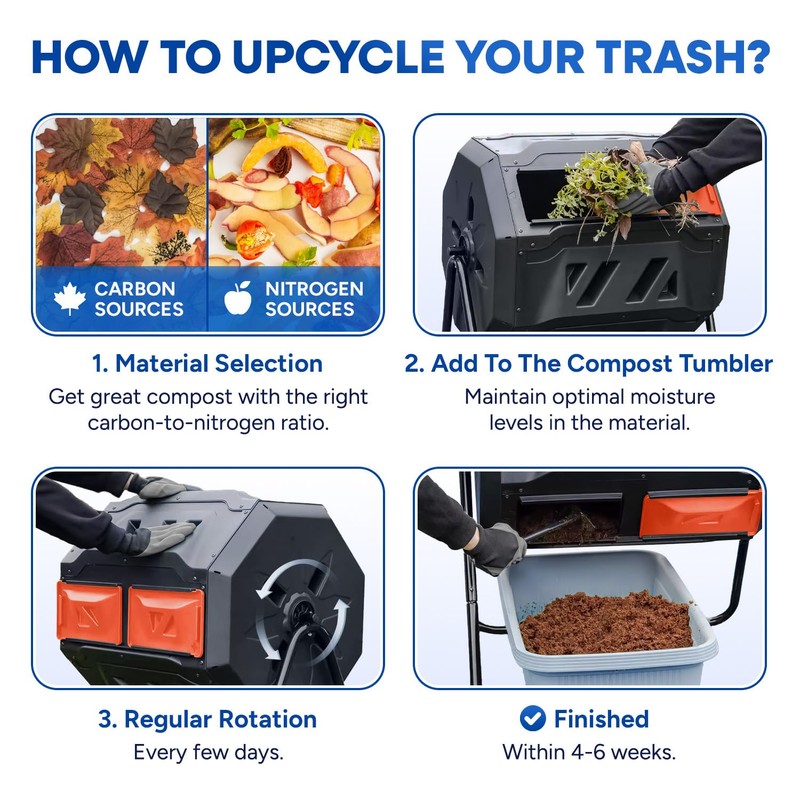 HOW TO UPCYCLE YOUR TRASH?

CARBON SOURCES

NITROGEN SOURCES

1. Material Selection
Get great compost with the right carbon-to-nitrogen ratio.

2. Add To The Compost Tumbler
Maintain optimal moisture levels in the material.

3. Regular Rotation
Every few days.

Finished
Within 4-6 weeks.