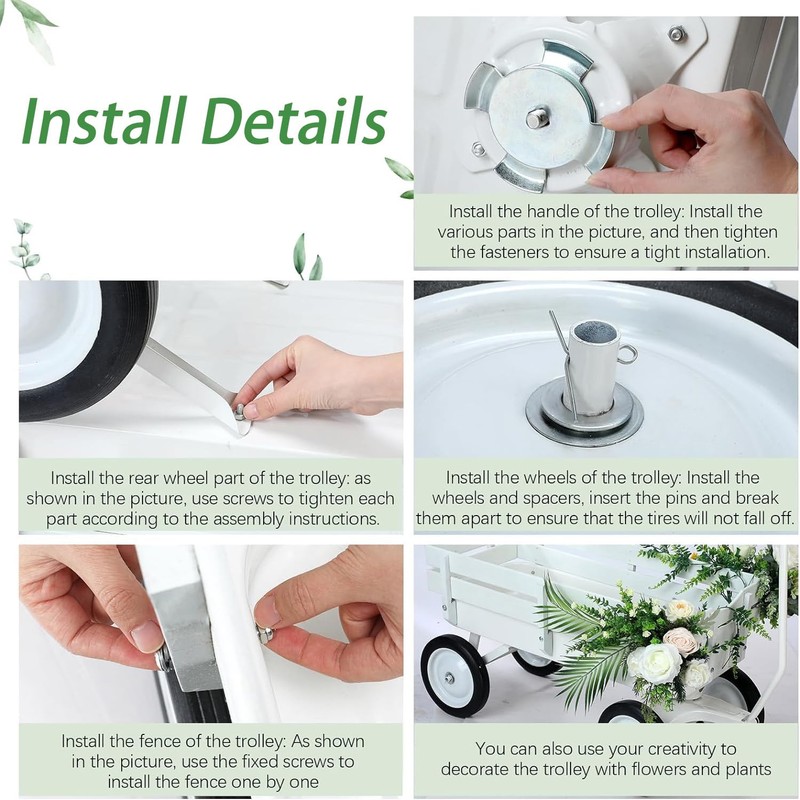 Install Details

Install the handle of the trolley: Install the various parts in the picture, and then tighten the fasteners to ensure a tight installation.

Install the rear wheel part of the trolley: as shown in the picture, use screws to tighten each part according to the assembly instructions.

Install the wheels of the trolley: Install the wheels and spacers, insert the pins and break them apart to ensure that the tires will not fall off.

Install the fence of the trolley: As shown in the picture, use the fixed screws to install the fence one by one

You can also use your creativity to decorate the trolley with flowers and plants