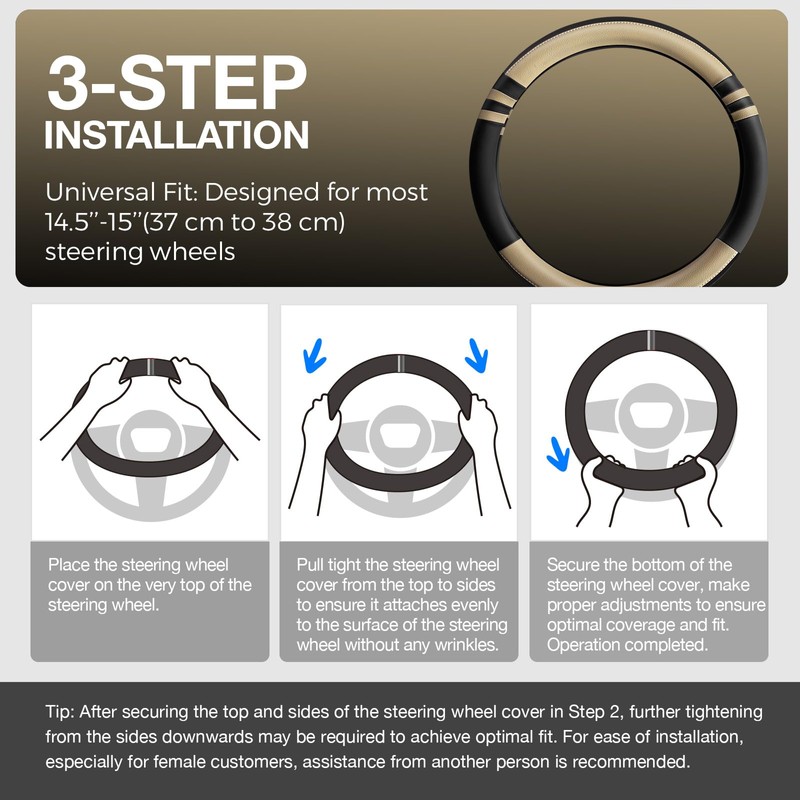 3-STEP
INSTALLATION

Universal Fit: Designed for most 14.5''-15''(37 cm to 38 cm) steering wheels

Place the steering wheel cover on the very top of the steering wheel.

Pull tight the steering wheel cover from the top to sides to ensure it attaches evenly to the surface of the steering wheel without any wrinkles.

Secure the bottom of the steering wheel cover, make proper adjustments to ensure optimal coverage and fit. Operation completed.

Tip: After securing the top and sides of the steering wheel cover in Step 2, further tightening from the sides downwards may be required to achieve optimal fit. For ease of installation, especially for female customers, assistance from another person is recommended.