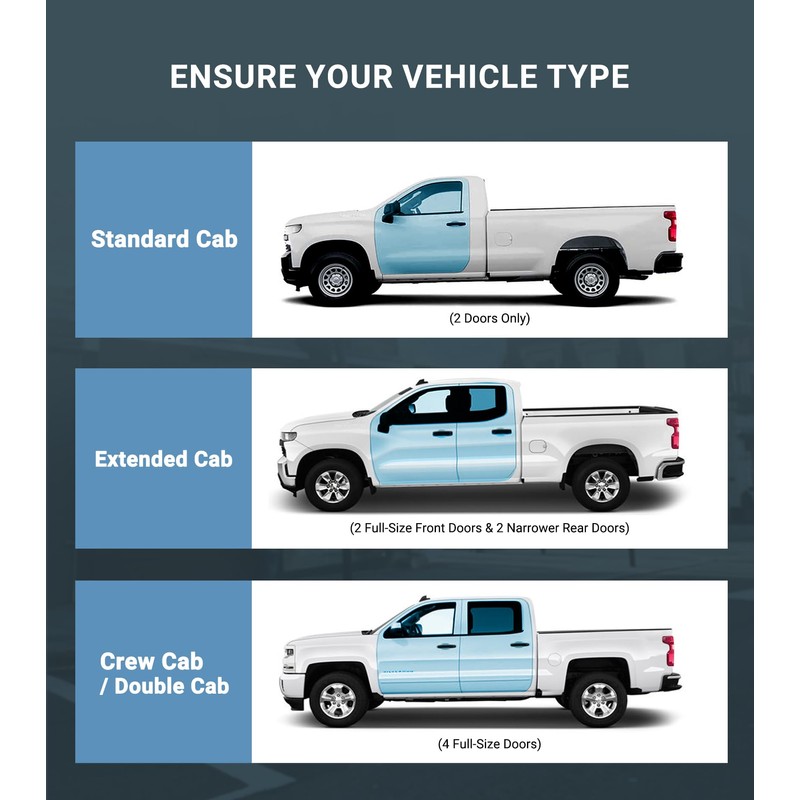 ENSURE YOUR VEHICLE TYPE

Standard Cab

(2 Doors Only)

Extended Cab

(2 Full-Size Front Doors & 2 Narrower Rear Doors)

Crew Cab / Double Cab

(4 Full-Size Doors)