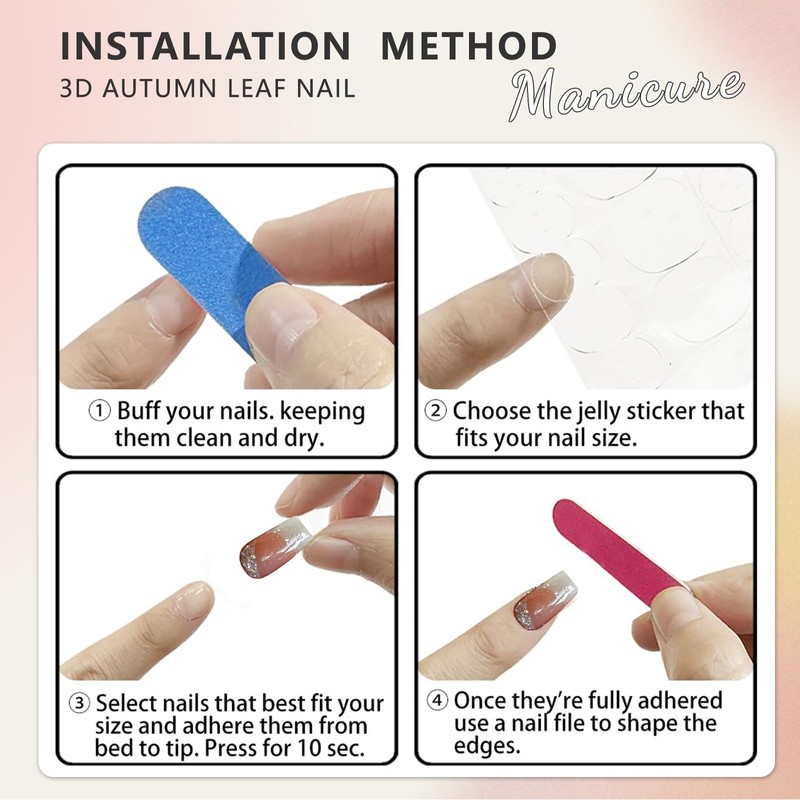 INSTALLATION METHOD
3D AUTUMN LEAF NAIL
Manicure

① Buff your nails. keeping them clean and dry.

② Choose the jelly sticker that fits your nail size.

③ Select nails that best fit your size and adhere them from bed to tip. Press for 10 sec.

④ Once they're fully adhered use a nail file to shape the edges.