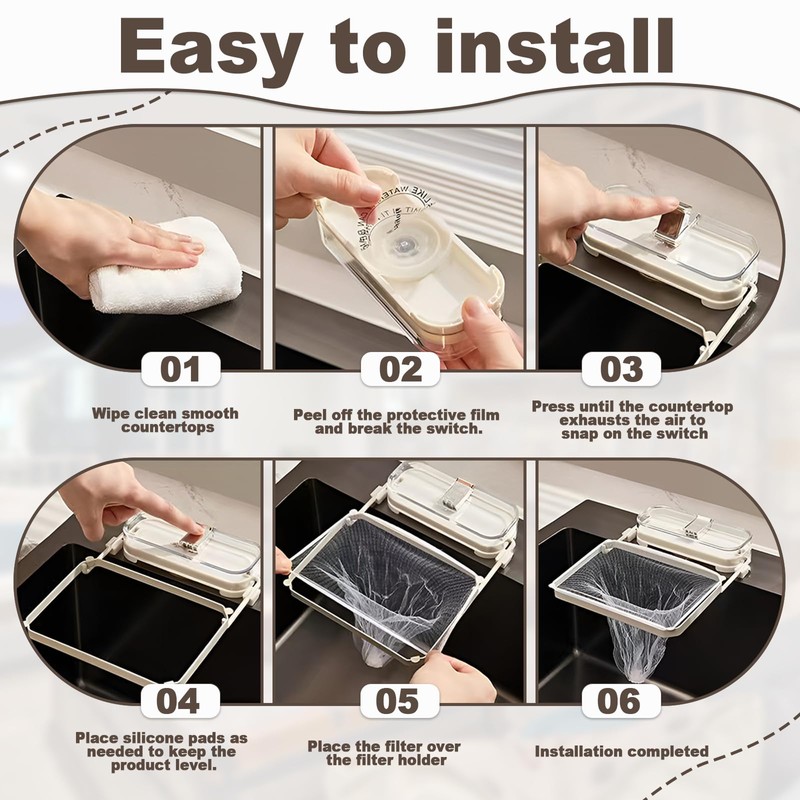 Easy to install

01

Wipe clean smooth countertops

02

Peel off the protective film and break the switch.

03

Press until the countertop exhausts the air to snap on the switch

04

Place silicone pads as needed to keep the product level.

05

Place the filter over the filter holder

06

Installation completed