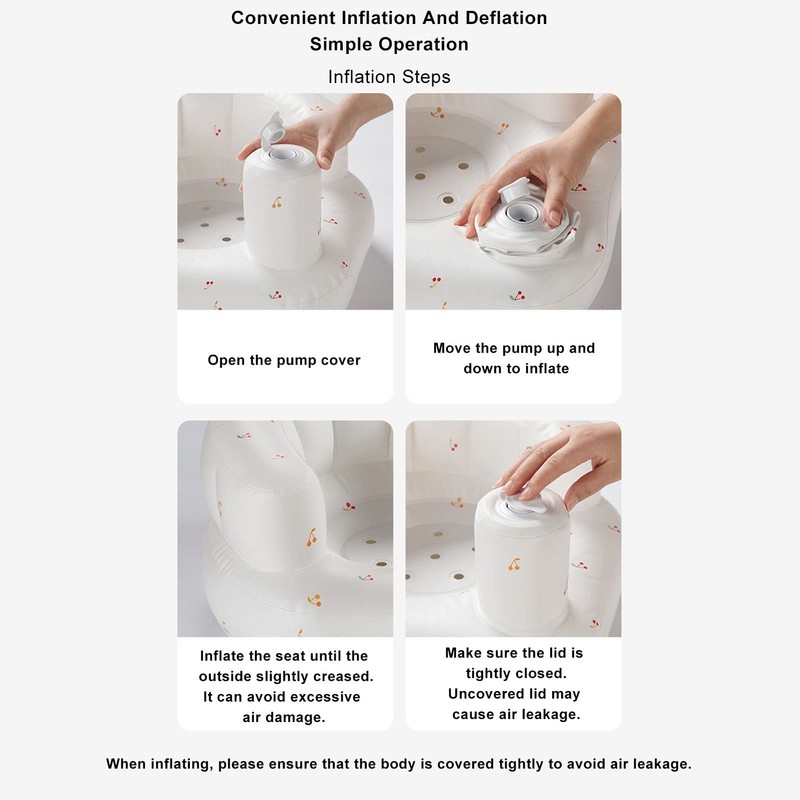 Convenient Inflation And Deflation
Simple Operation

Inflation Steps

Open the pump cover

Move the pump up and down to inflate

Inflate the seat until the outside slightly creased. It can avoid excessive air damage.

Make sure the lid is tightly closed. Uncovered lid may cause air leakage.

When inflating, please ensure that the body is covered tightly to avoid air leakage.