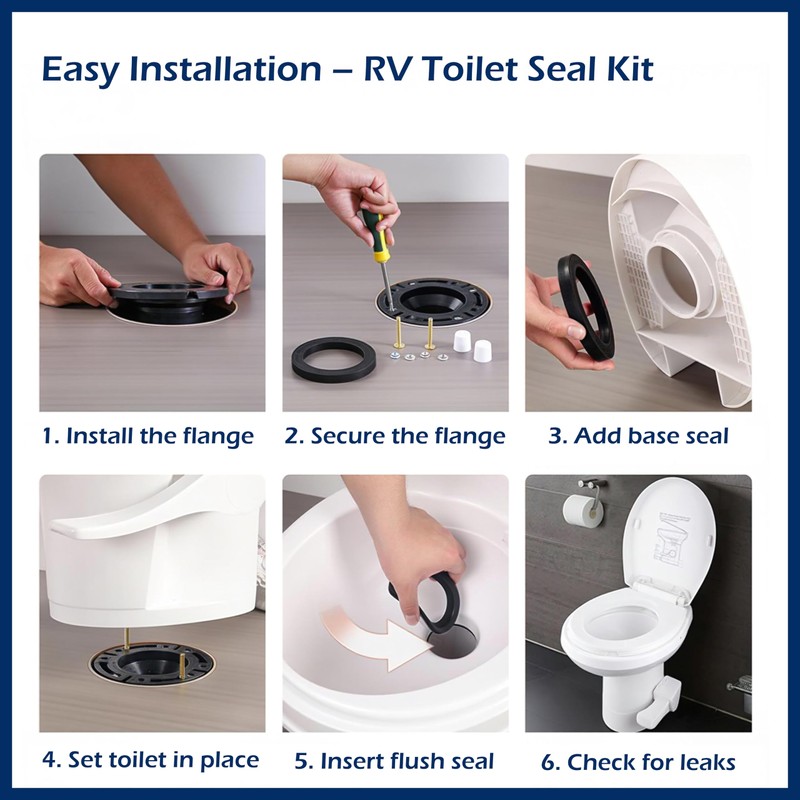 Easy Installation – RV Toilet Seal Kit

1. Install the flange

2. Secure the flange

3. Add base seal

4. Set toilet in place

5. Insert flush seal

6. Check for leaks