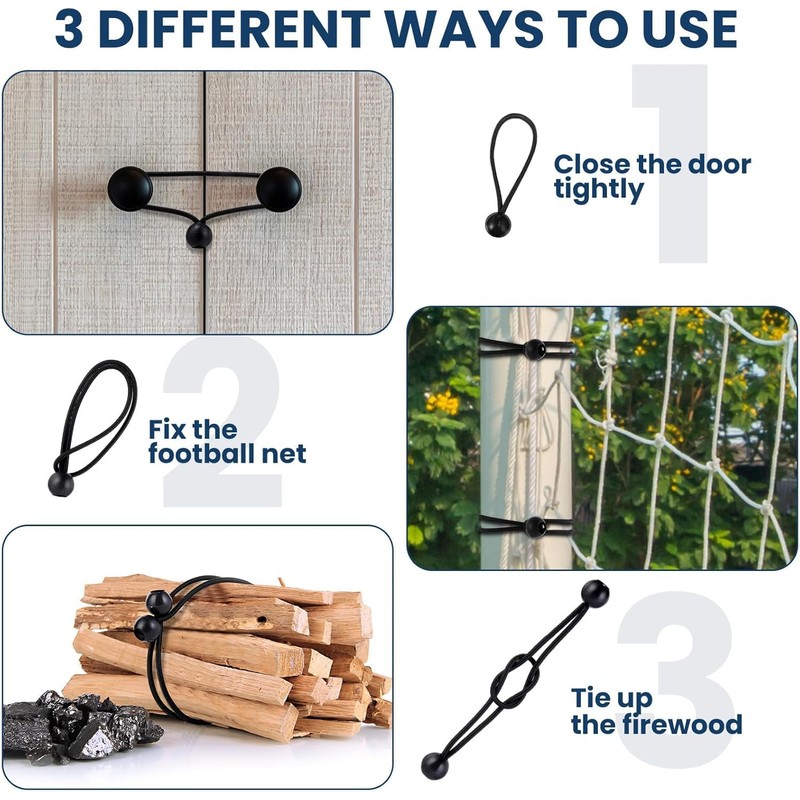 3 DIFFERENT WAYS TO USE

1

Close the door tightly

2

Fix the football net

3

Tie up the firewood