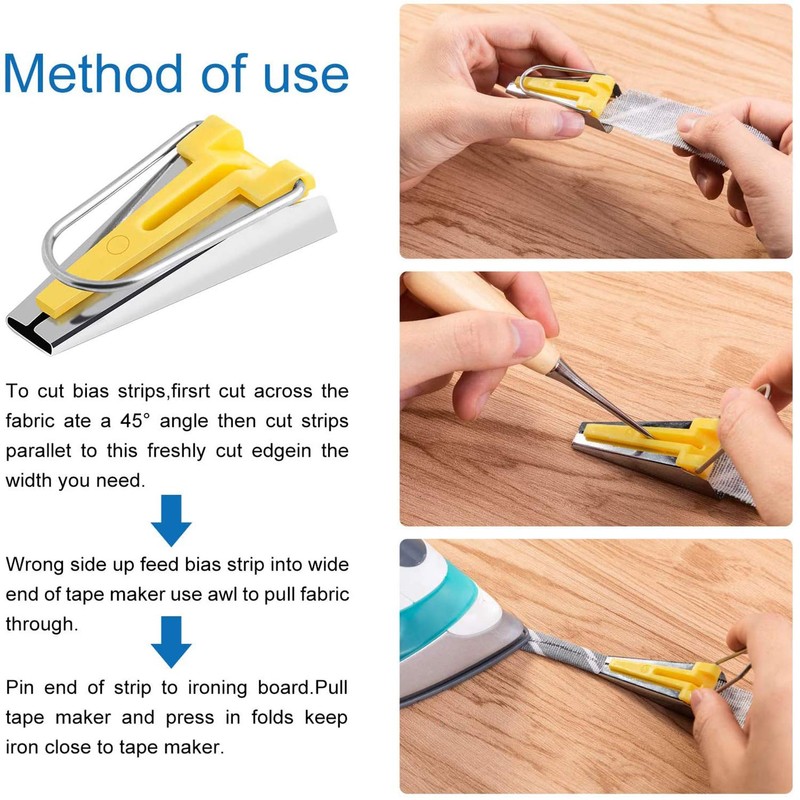 Method of use

To cut bias strips,firsrt cut across the fabric ate a 45° angle then cut strips parallet to this freshly cut edgein the width you need.

Wrong side up feed bias strip into wide end of tape maker use awl to pull fabric through.

Pin end of strip to ironing board.Pull tape maker and press in folds keep iron close to tape maker.