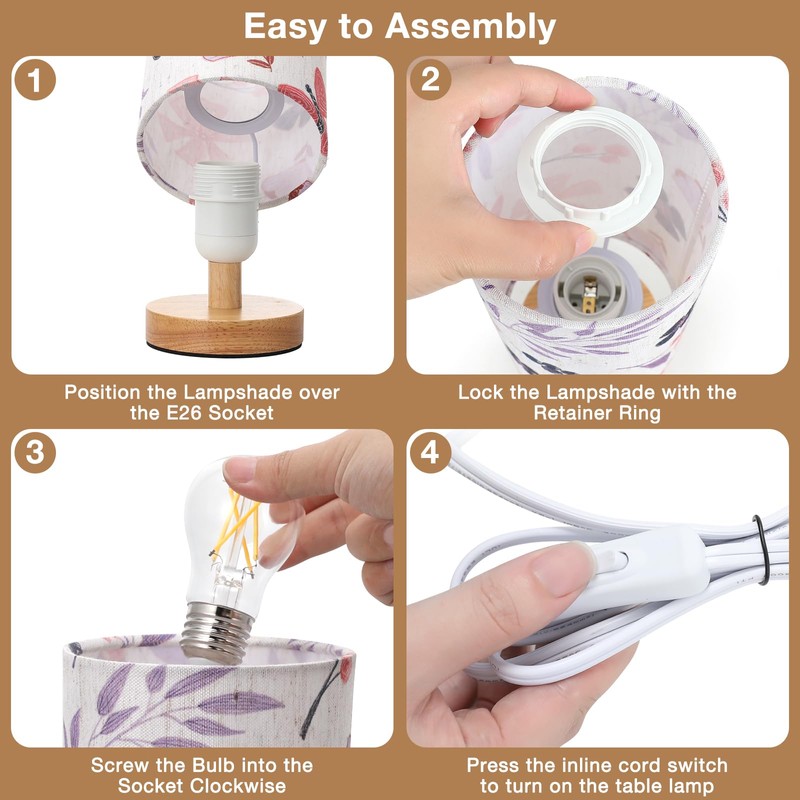 Easy to Assembly

1

Position the Lampshade over the E26 Socket

2

Lock the Lampshade with the Retainer Ring

3

Screw the Bulb into the Socket Clockwise

4

Press the inline cord switch to turn on the table lamp