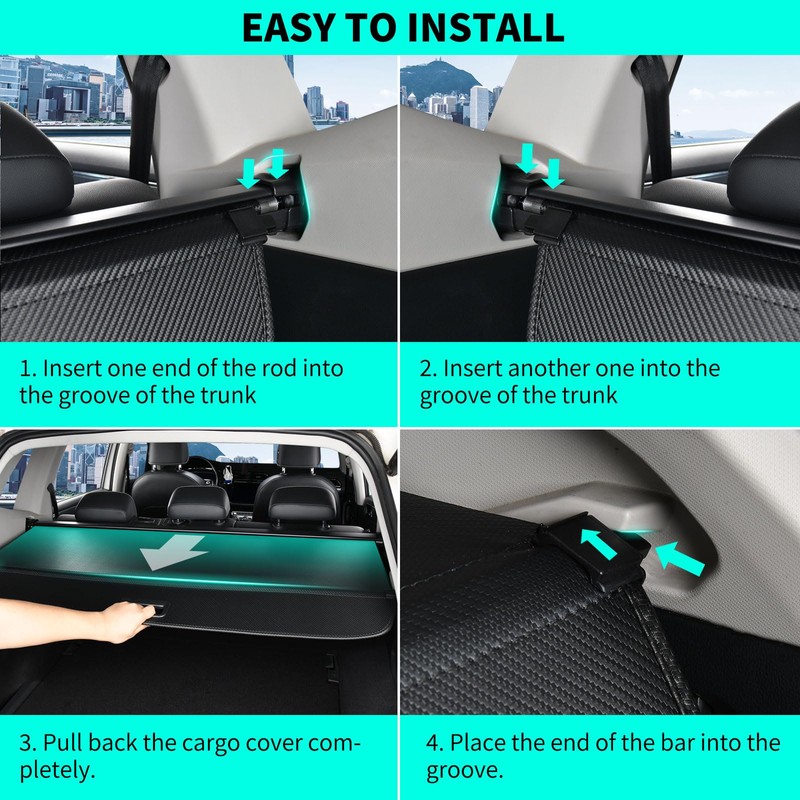 EASY TO INSTALL

1. Insert one end of the rod into the groove of the trunk

2. Insert another one into the groove of the trunk

3. Pull back the cargo cover completely.

4. Place the end of the bar into the groove.