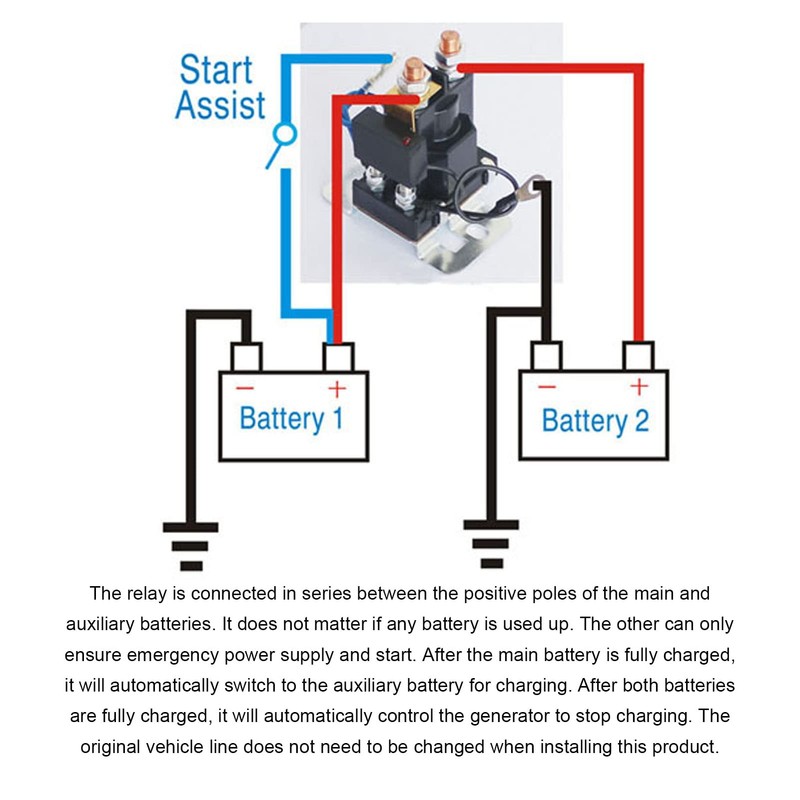 Start Assist

−
+
Battery 1

−
+
Battery 2

The relay is connected in series between the positive poles of the main and auxiliary batteries. It does not matter if any battery is used up. The other can only ensure emergency power supply and start. After the main battery is fully charged, it will automatically switch to the auxiliary battery for charging. After both batteries are fully charged, it will automatically control the generator to stop charging. The original vehicle line does not need to be changed when installing this product.