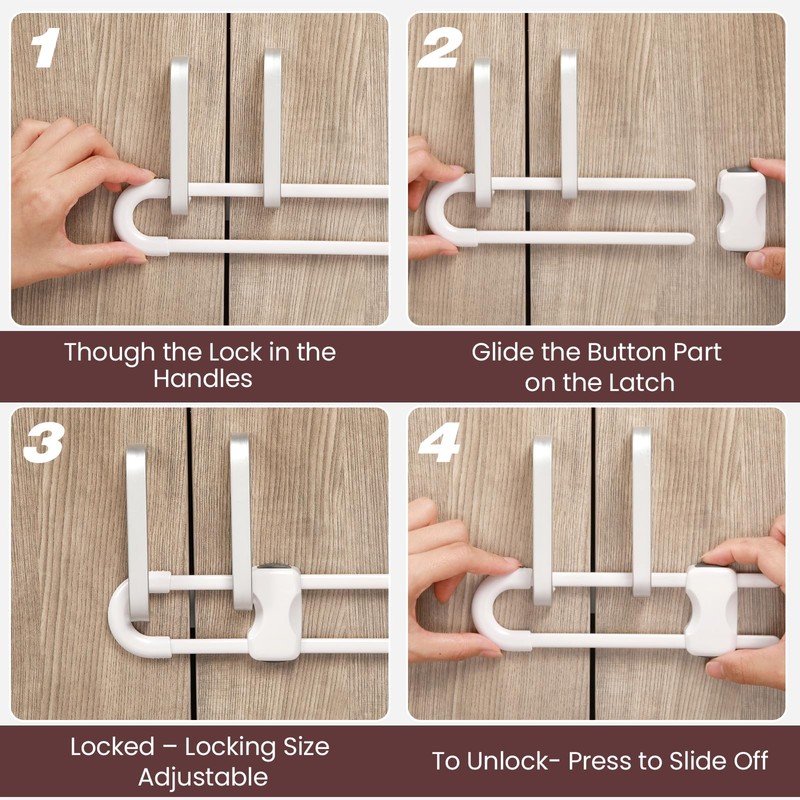 1

Though the Lock in the Handles

2

Glide the Button Part on the Latch

3

Locked – Locking Size Adjustable

4

To Unlock- Press to Slide Off