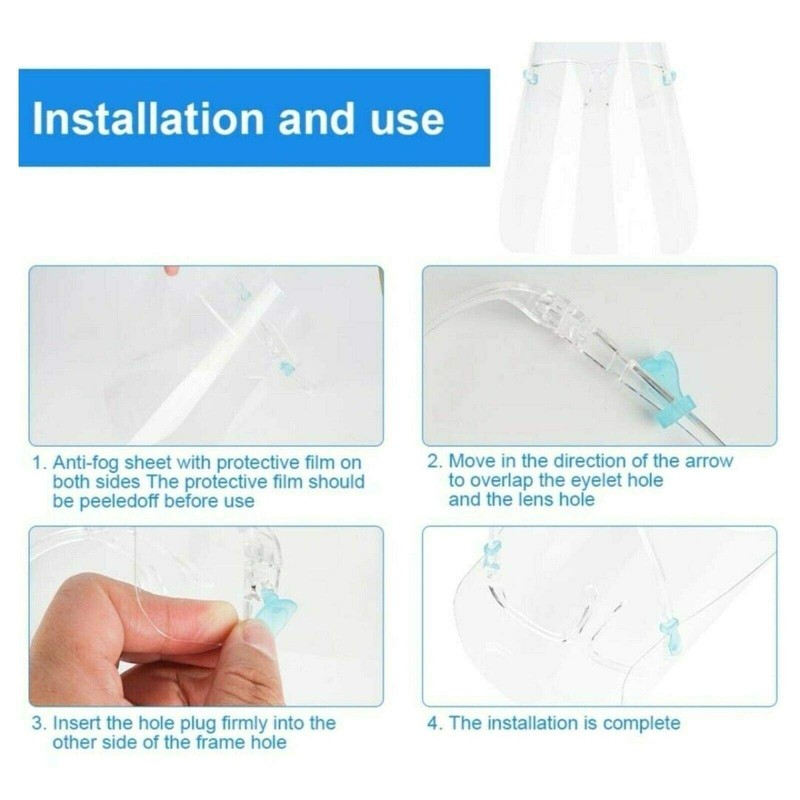 Installation and use

1. Anti-fog sheet with protective film on both sides The protective film should be peeledoff before use

2. Move in the direction of the arrow to overlap the eyelet hole and the lens hole

3. Insert the hole plug firmly into the other side of the frame hole

4. The installation is complete