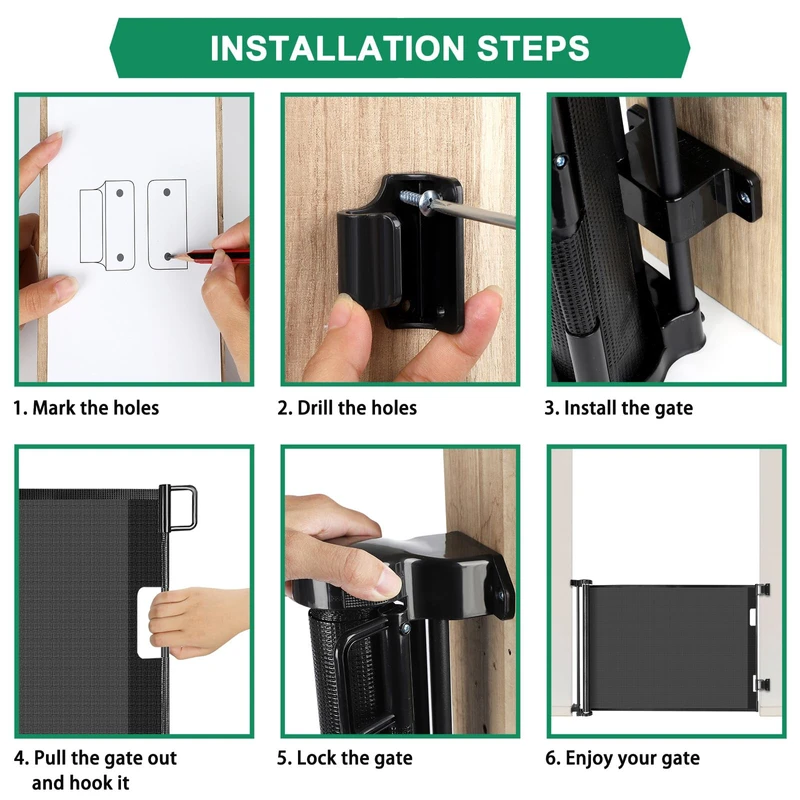 INSTALLATION STEPS

1. Mark the holes

2. Drill the holes

3. Install the gate

4. Pull the gate out and hook it

5. Lock the gate

6. Enjoy your gate