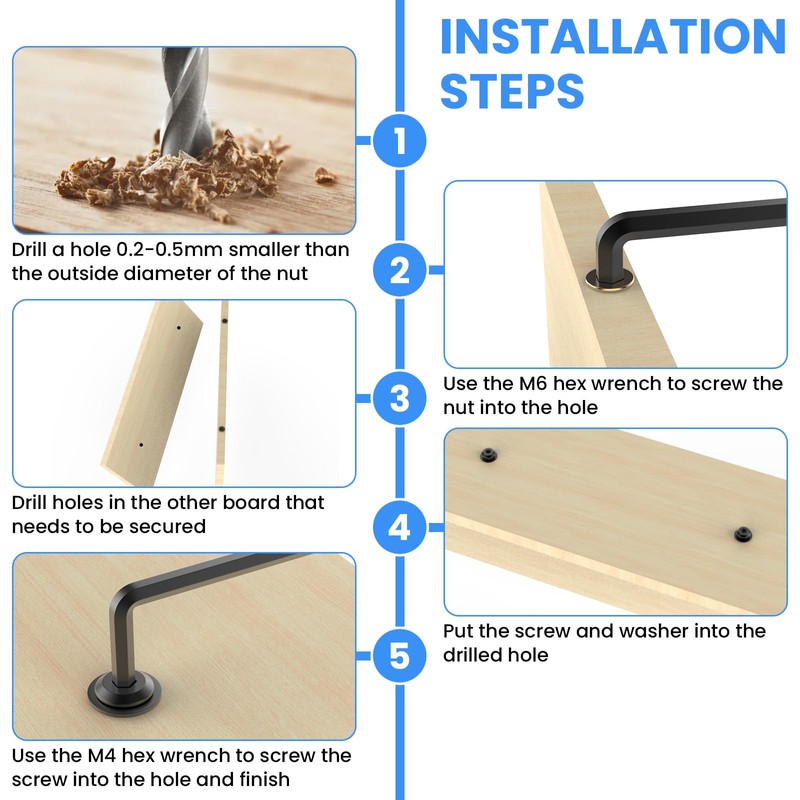 INSTALLATION STEPS

1

Drill a hole 0.2-0.5mm smaller than the outside diameter of the nut

2

Use the M6 hex wrench to screw the nut into the hole

3

Drill holes in the other board that needs to be secured

4

Put the screw and washer into the drilled hole

5

Use the M4 hex wrench to screw the screw into the hole and finish