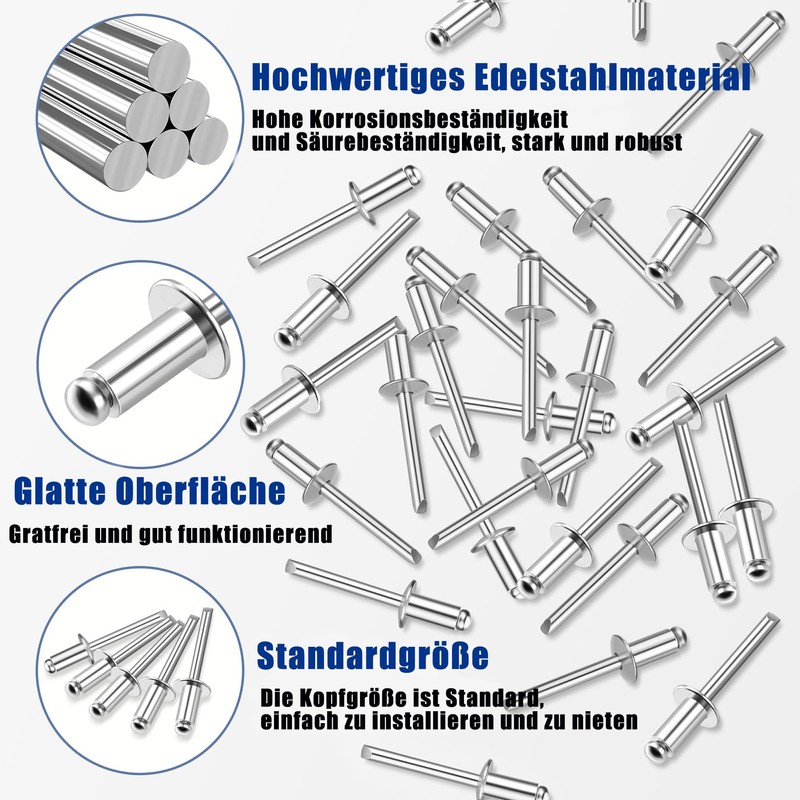 Hochwertiges Edelstahlmaterial

Hohe Korrosionsbeständigkeit und Säurebeständigkeit, stark und robust

Glatte Oberfläche

Gratfrei und gut funktionierend

Standardgröße

Die Kopfgröße ist Standard, einfach zu installieren und zu nieten