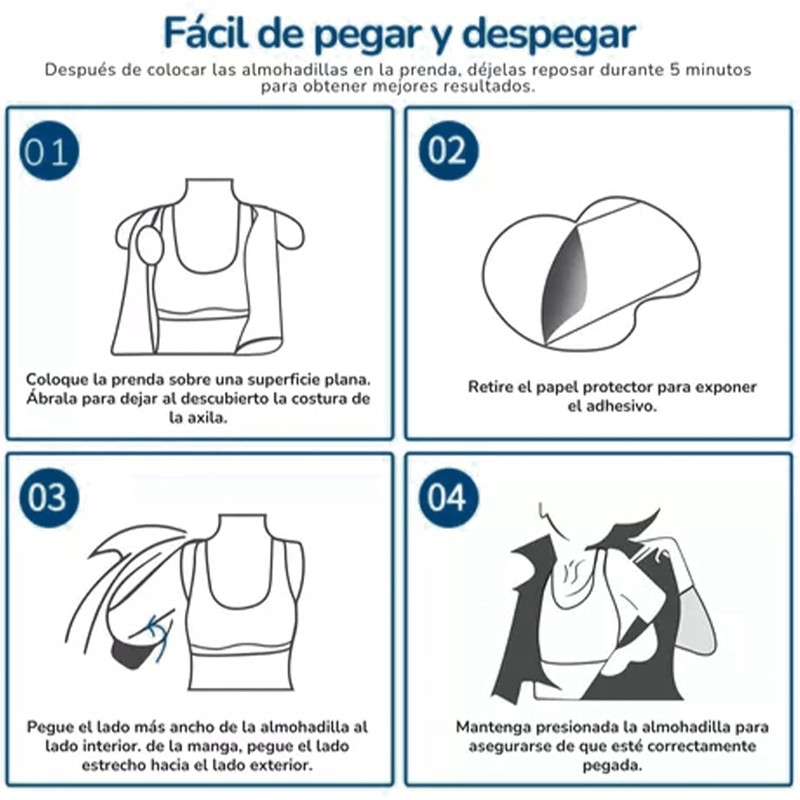 Fácil de pegar y despegar

Después de colocar las almohadillas en la prenda, déjelas reposar durante 5 minutos para obtener mejores resultados.

01

Coloque la prenda sobre una superficie plana. Ábrala para dejar al descubierto la costura de la axila.

02

Retire el papel protector para exponer el adhesivo.

03

Pegue el lado más ancho de la almohadilla al lado interior. de la manga, pegue el lado estrecho hacia el lado exterior.

04

Mantenga presionada la almohadilla para asegurarse de que esté correctamente pegada.