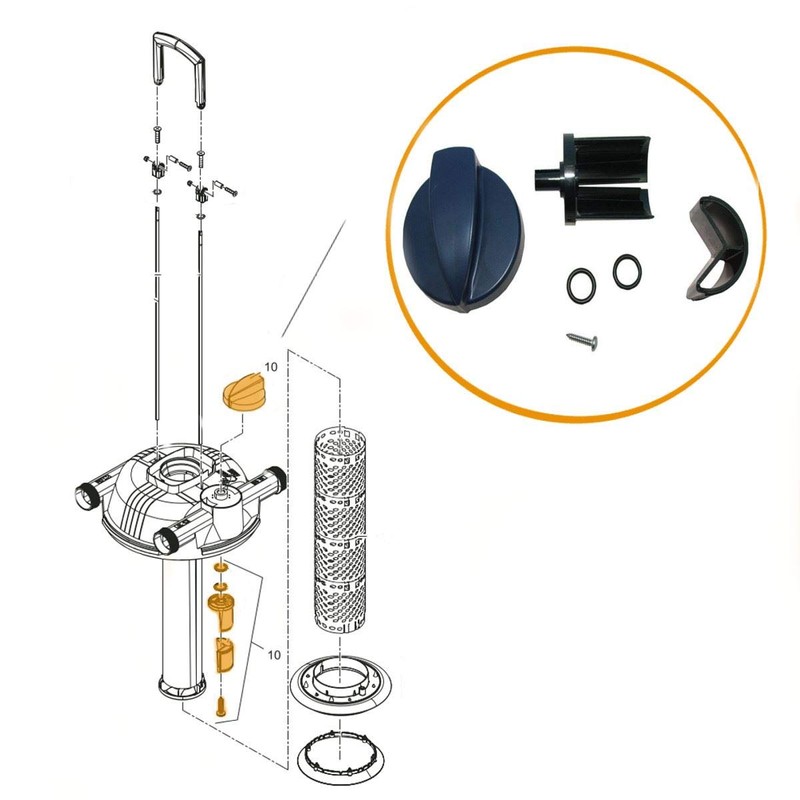 10

10