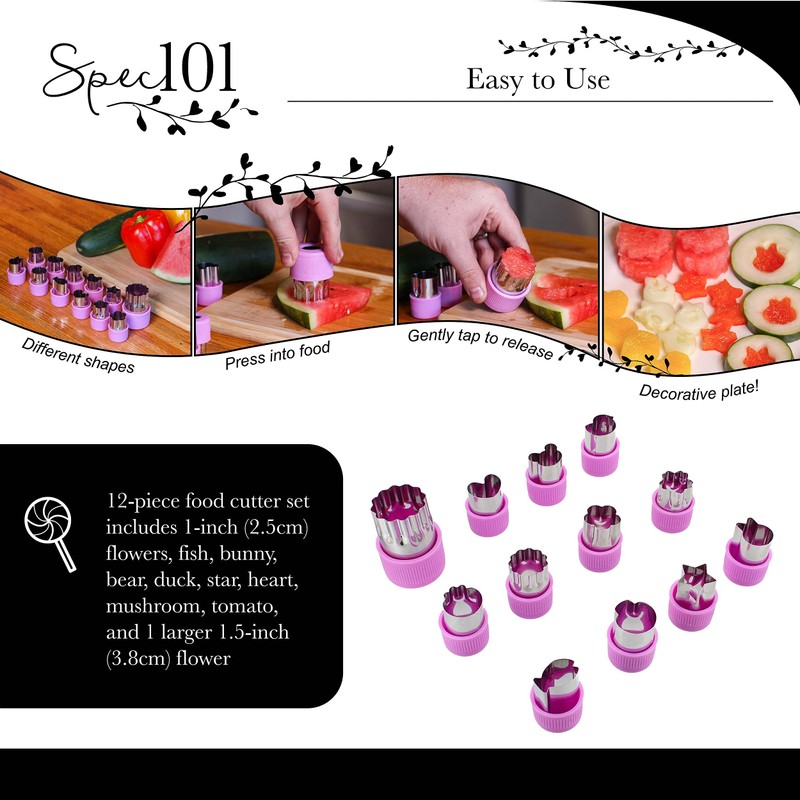 Spec101

Easy to Use

Different shapes

Press into food

Gently tap to release

Decorative plate!

12-piece food cutter set includes 1-inch (2.5cm) flowers, fish, bunny, bear, duck, star, heart, mushroom, tomato, and 1 larger 1.5-inch (3.8cm) flower