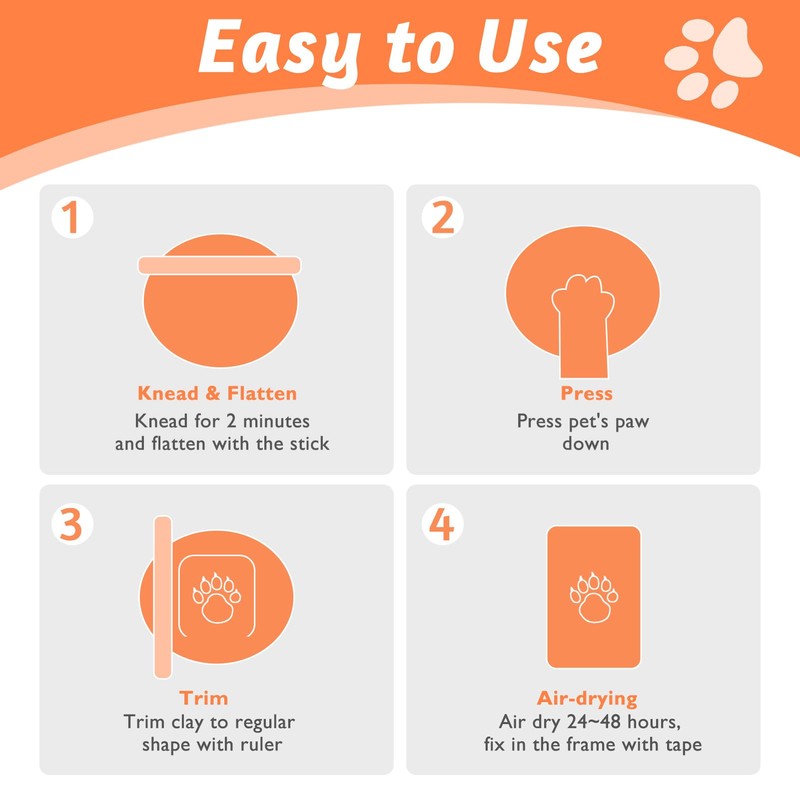 Easy to Use

1

Knead & Flatten

Knead for 2 minutes and flatten with the stick

2

Press

Press pet's paw down

3

Trim

Trim clay to regular shape with ruler

4

Air-drying

Air dry 24~48 hours, fix in the frame with tape