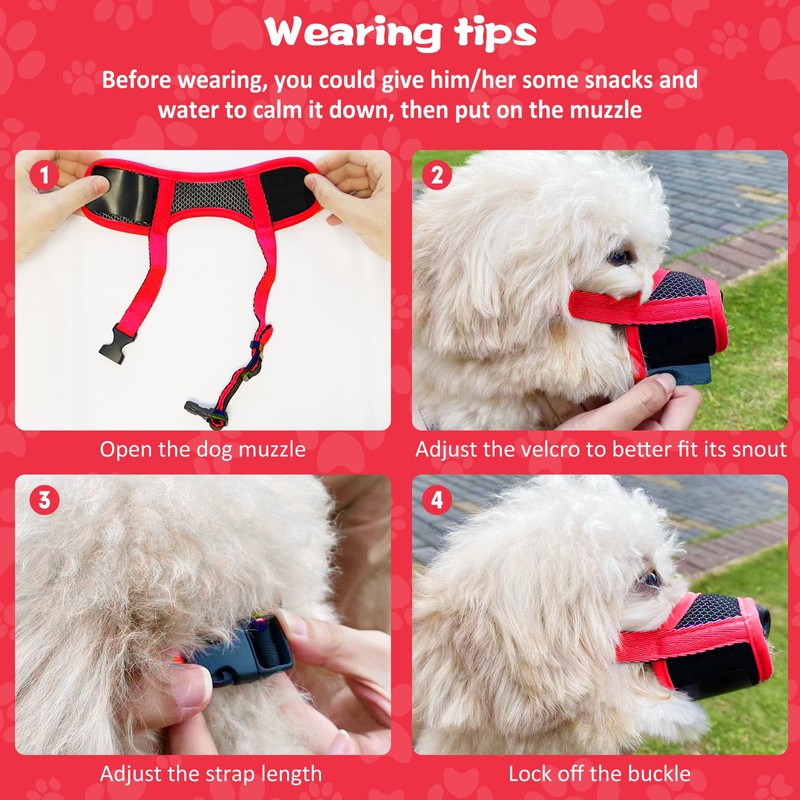 Wearing tips

Before wearing, you could give him/her some snacks and water to calm it down, then put on the muzzle

1

Open the dog muzzle

2

Adjust the velcro to better fit its snout

3

Adjust the strap length

4

Lock off the buckle