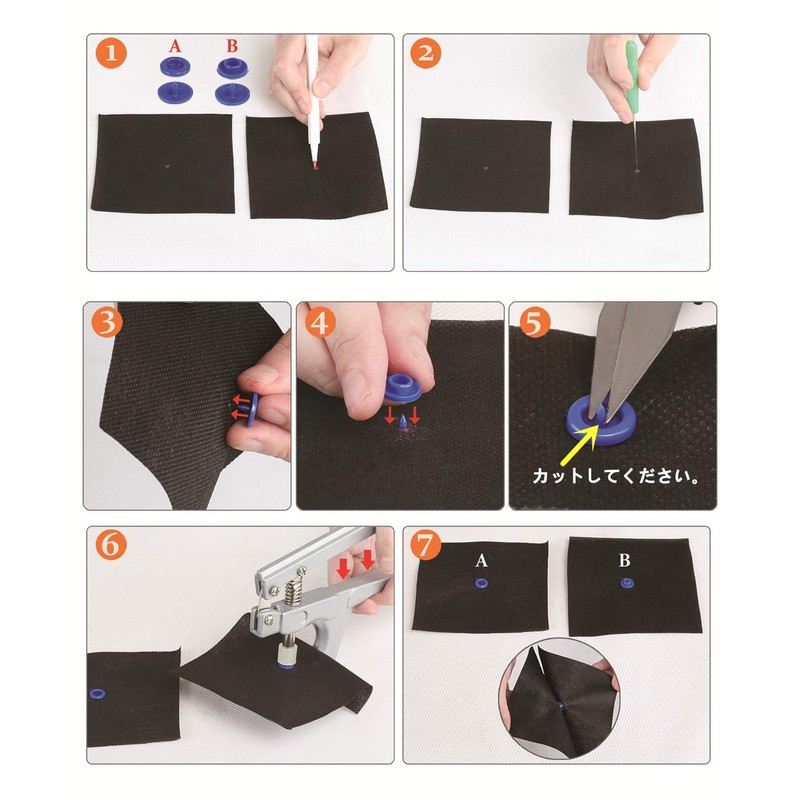 1

A B

2

3

4

5

カットしてください。

6

7

A

B