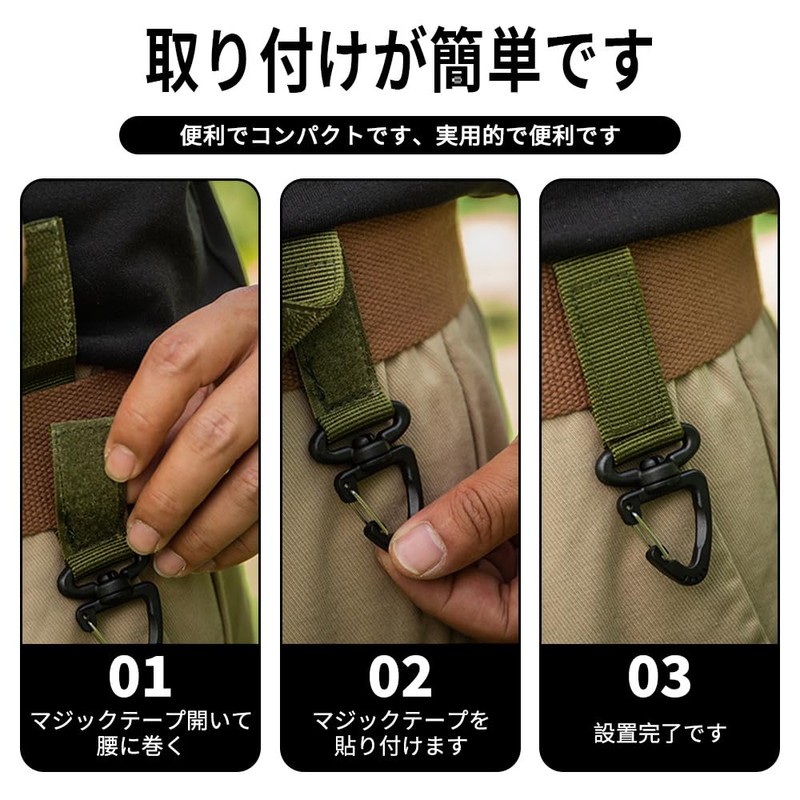 取り付けが簡単です

便利でコンパクトです、実用的で便利です

01
マジックテープ開いて腰に巻く

02
マジックテープを貼り付けます

03
設置完了です