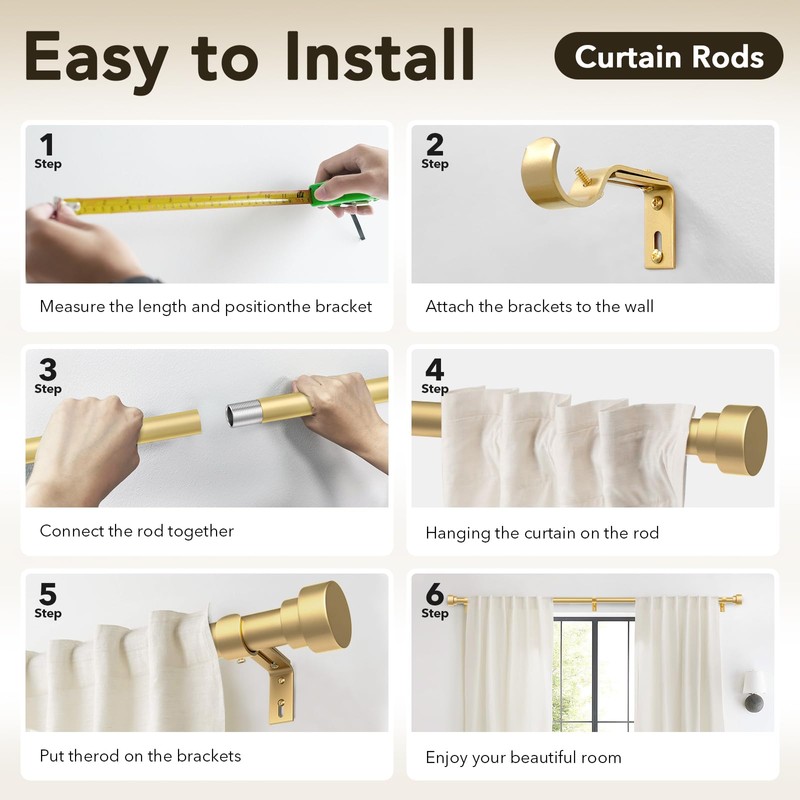 Easy to Install

Curtain Rods

1
Step

Measure the length and positionthe bracket

2
Step

Attach the brackets to the wall

3
Step

Connect the rod together

4
Step

Hanging the curtain on the rod

5
Step

Put therod on the brackets

6
Step

Enjoy your beautiful room