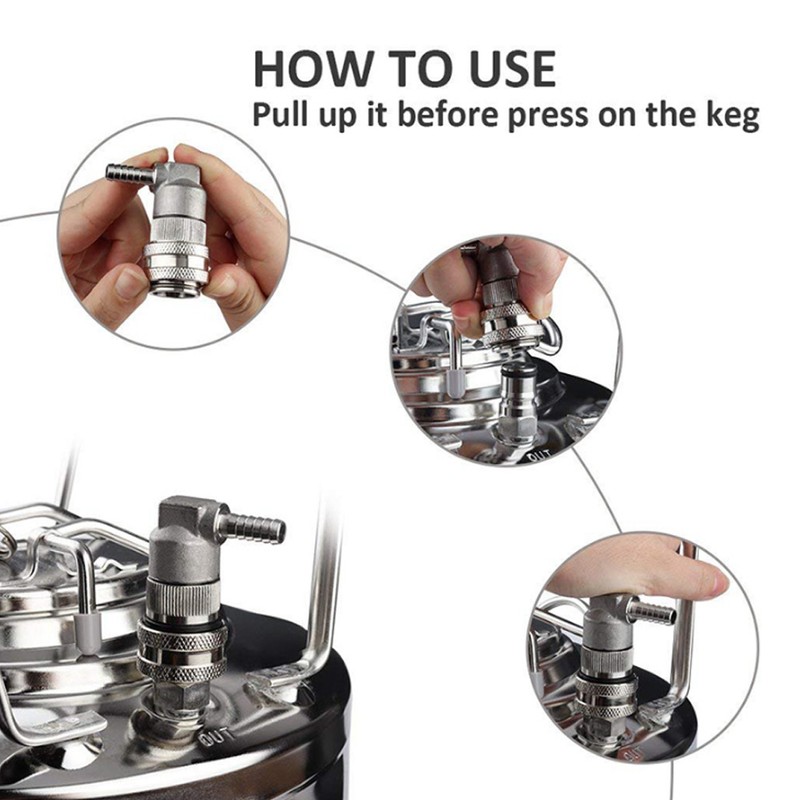 HOW TO USE
Pull up it before press on the keg

OUT

OUT