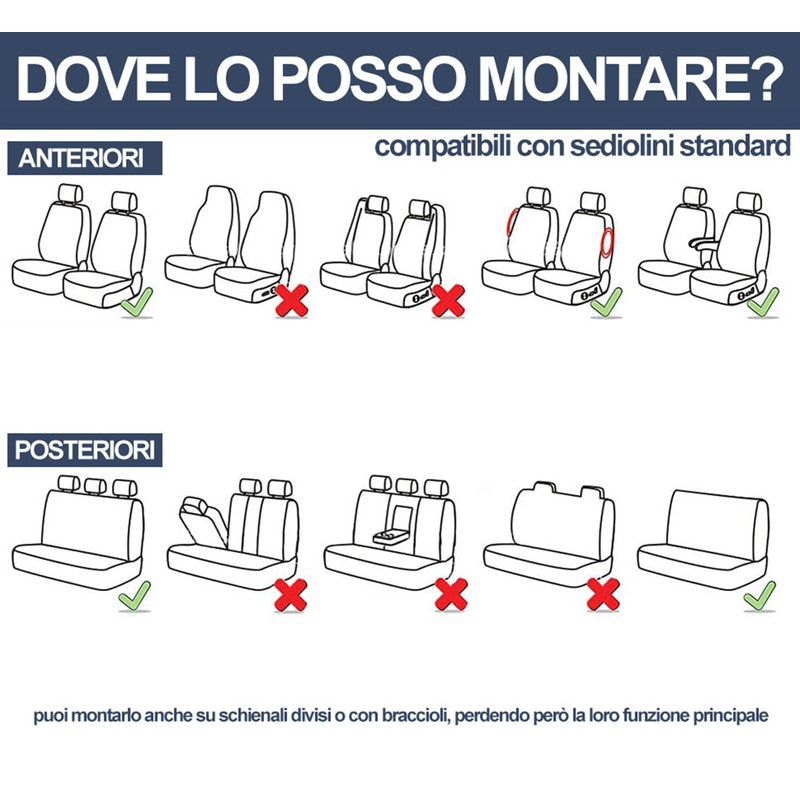 DOVE LO POSSO MONTARE?

ANTERIORI

compatibili con sediolini standard

POSTERIORI

puoi montarlo anche su schienali divisi o con braccioli, perdendo però la loro funzione principale