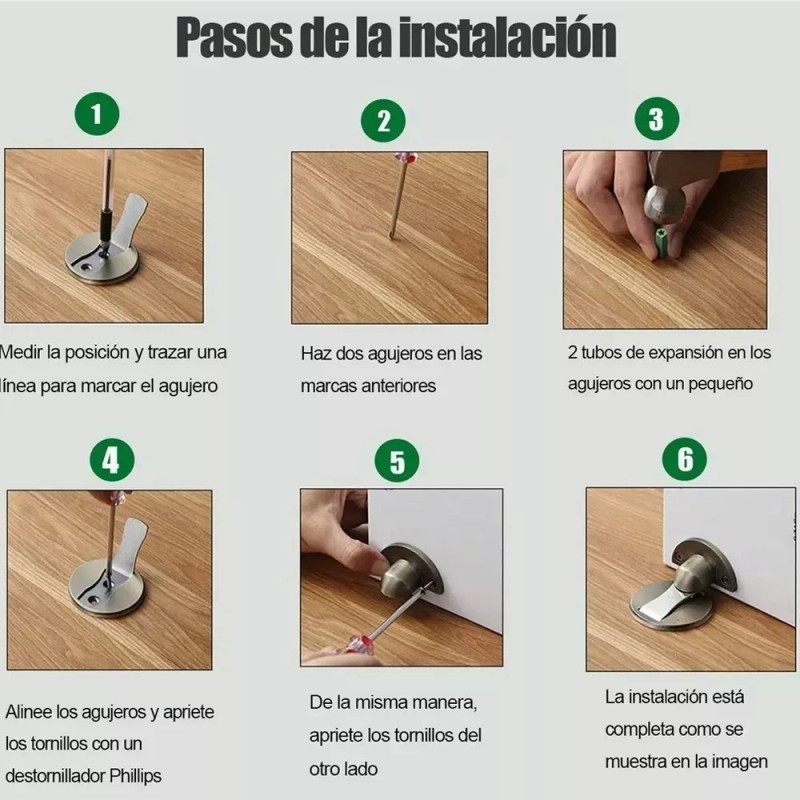 Pasos de la instalación

1

Medir la posición y trazar una línea para marcar el agujero

2

Haz dos agujeros en las marcas anteriores

3

2 tubos de expansión en los agujeros con un pequeño

4

Alinee los agujeros y apriete los tornillos con un destornillador Phillips

5

De la misma manera, apriete los tornillos del otro lado

6

La instalación está completa como se muestra en la imagen