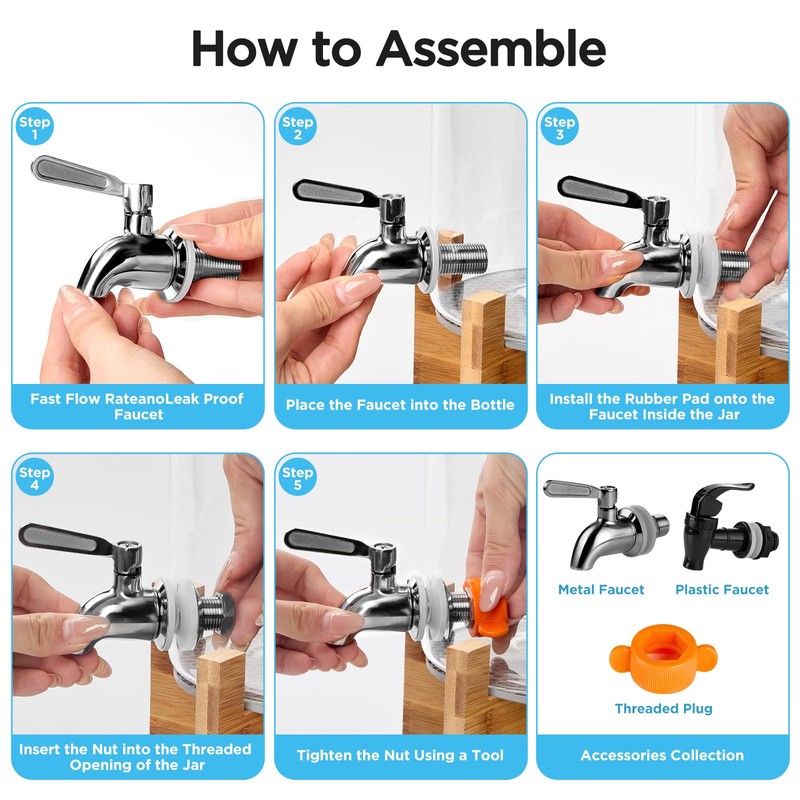 How to Assemble

Step 1

Fast Flow RateanoLeak Proof Faucet

Step 2

Place the Faucet into the Bottle

Step 3

Install the Rubber Pad onto the Faucet Inside the Jar

Step 4

Insert the Nut into the Threaded Opening of the Jar

Step 5

Tighten the Nut Using a Tool

Metal Faucet

Plastic Faucet

Threaded Plug

Accessories Collection