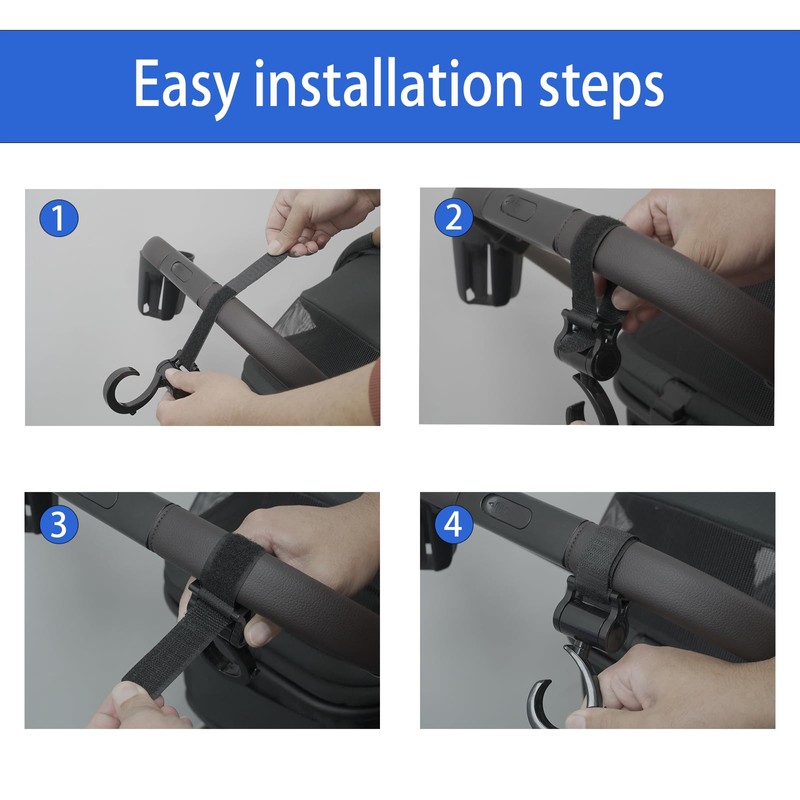 Easy installation steps

1

2

3

4