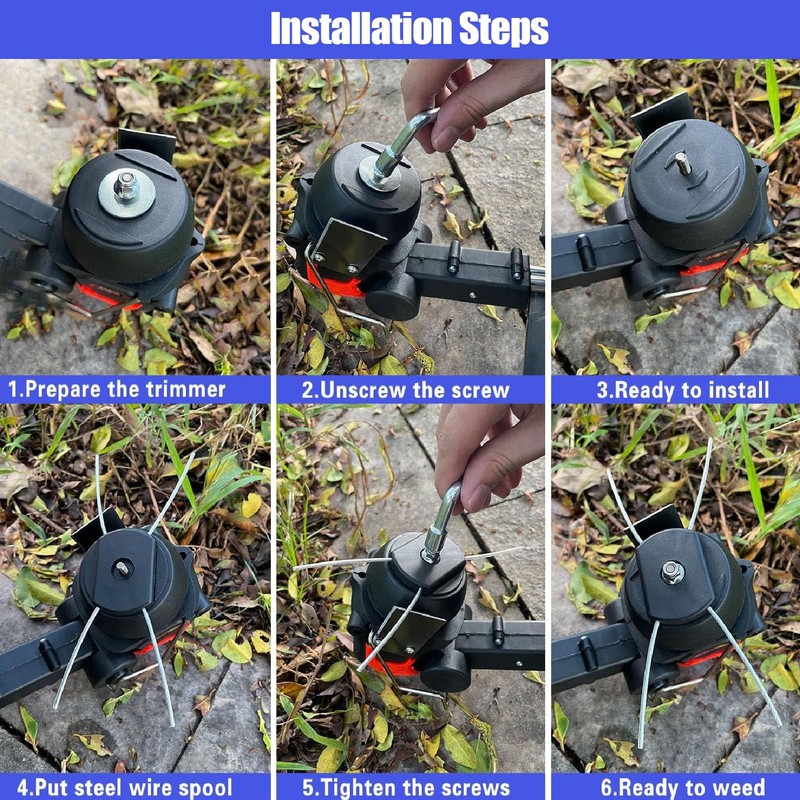 Installation Steps

1.Prepare the trimmer

2.Unscrew the screw

3.Ready to install

4.Put steel wire spool

5.Tighten the screws

6.Ready to weed