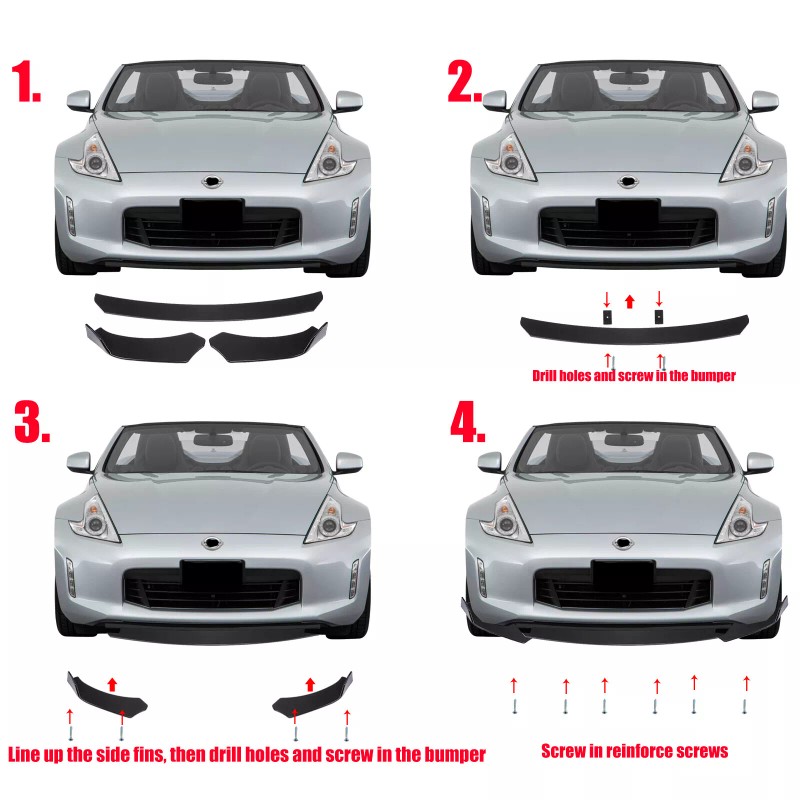 1.

2.

Drill holes and screw in the bumper

3.

Line up the side fins, then drill holes and screw in the bumper

4.

Screw in reinforce screws