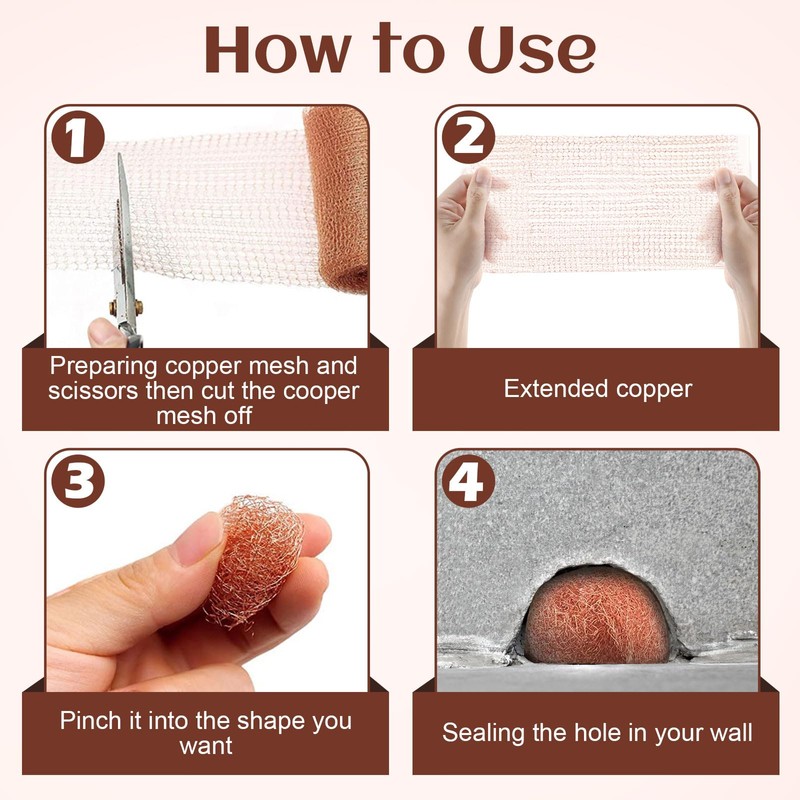 How to Use

1

Preparing copper mesh and scissors then cut the cooper mesh off

2

Extended copper

3

Pinch it into the shape you want

4

Sealing the hole in your wall