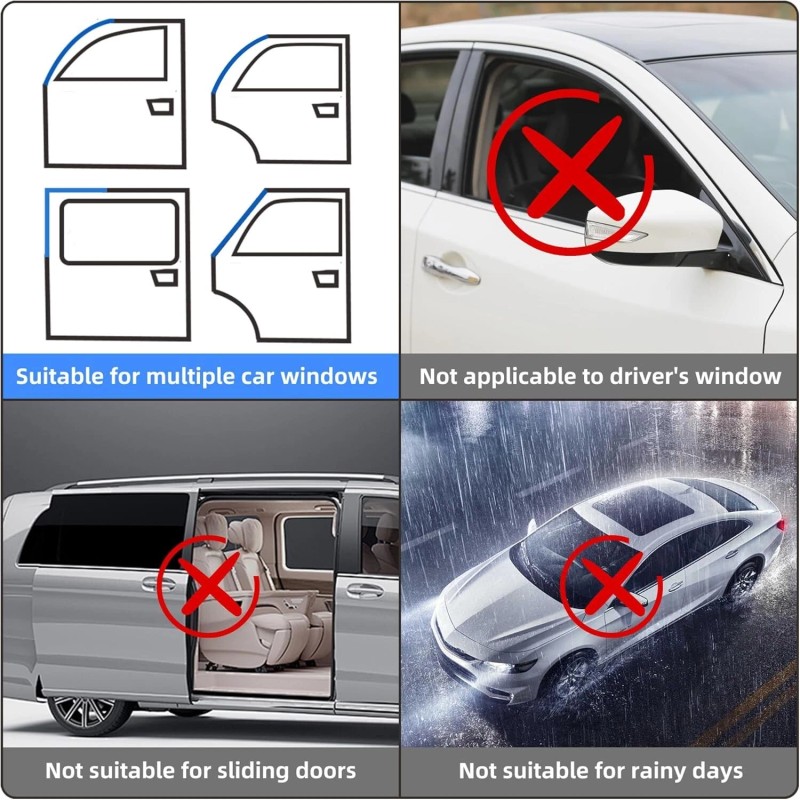 Suitable for multiple car windows

Not applicable to driver's window

Not suitable for sliding doors

Not suitable for rainy days