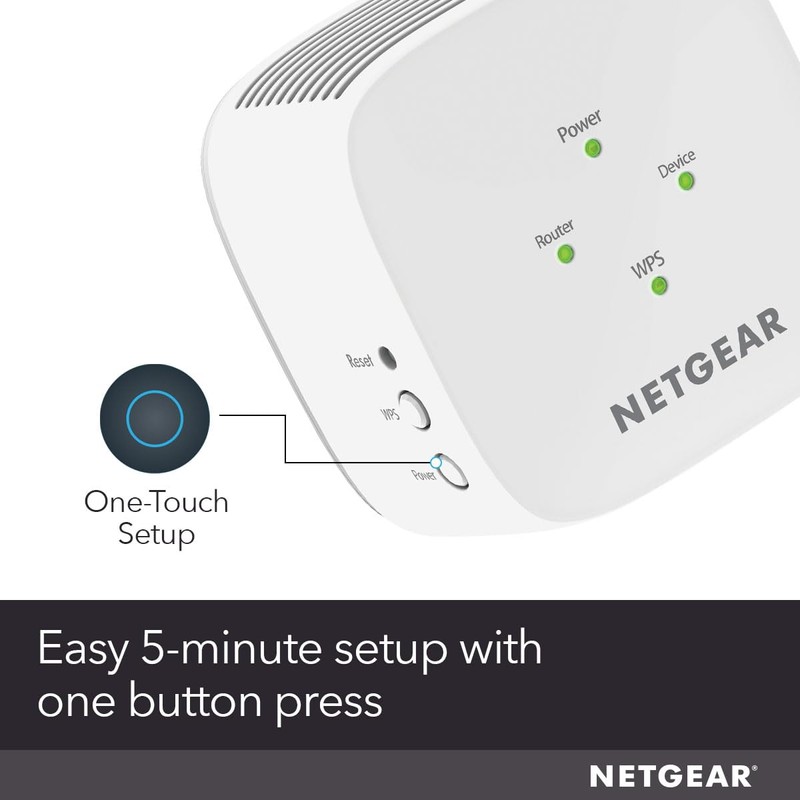 Power
Device
Router
WPS
NETGEAR
Reset
WPS
Power

One-Touch Setup

Easy 5-minute setup with one button press

NETGEAR®