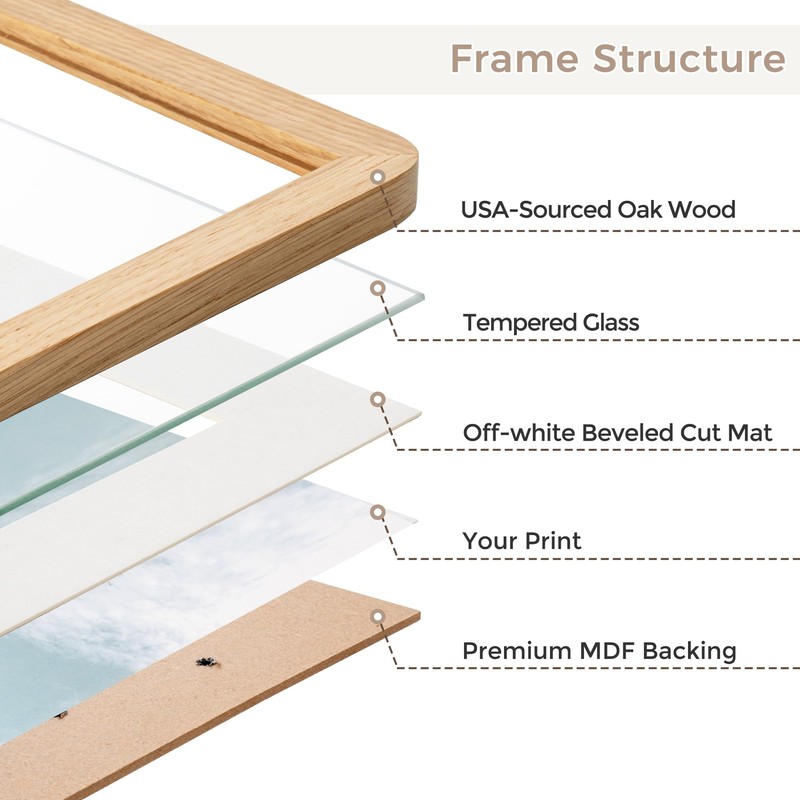 Frame Structure

USA-Sourced Oak Wood

Tempered Glass

Off-white Beveled Cut Mat

Your Print

Premium MDF Backing