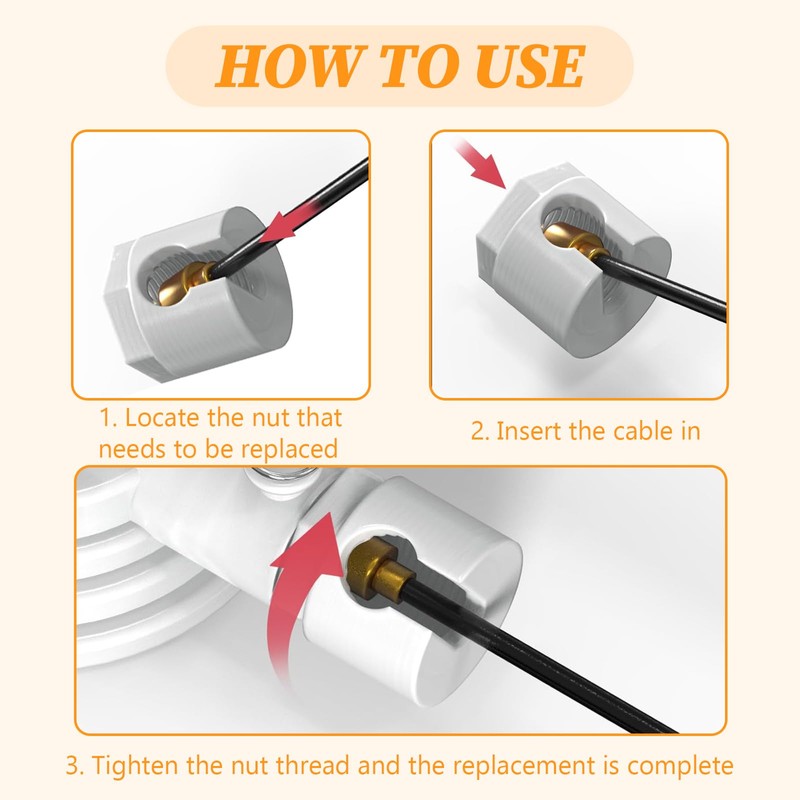 HOW TO USE

1. Locate the nut that needs to be replaced

2. Insert the cable in

3. Tighten the nut thread and the replacement is complete