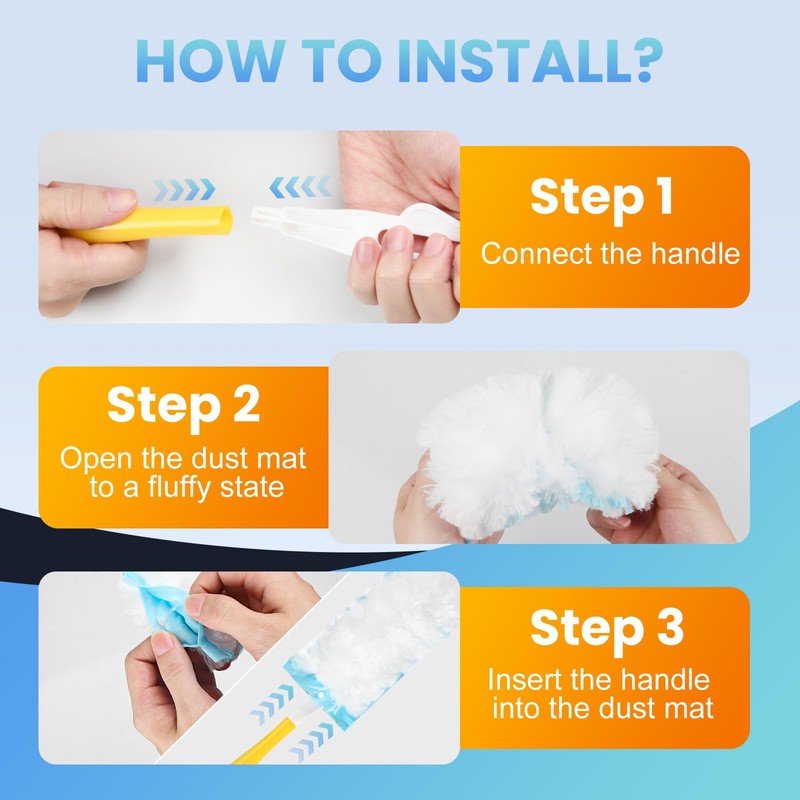 HOW TO INSTALL?

Step 1
Connect the handle

Step 2
Open the dust mat to a fluffy state

Step 3
Insert the handle into the dust mat