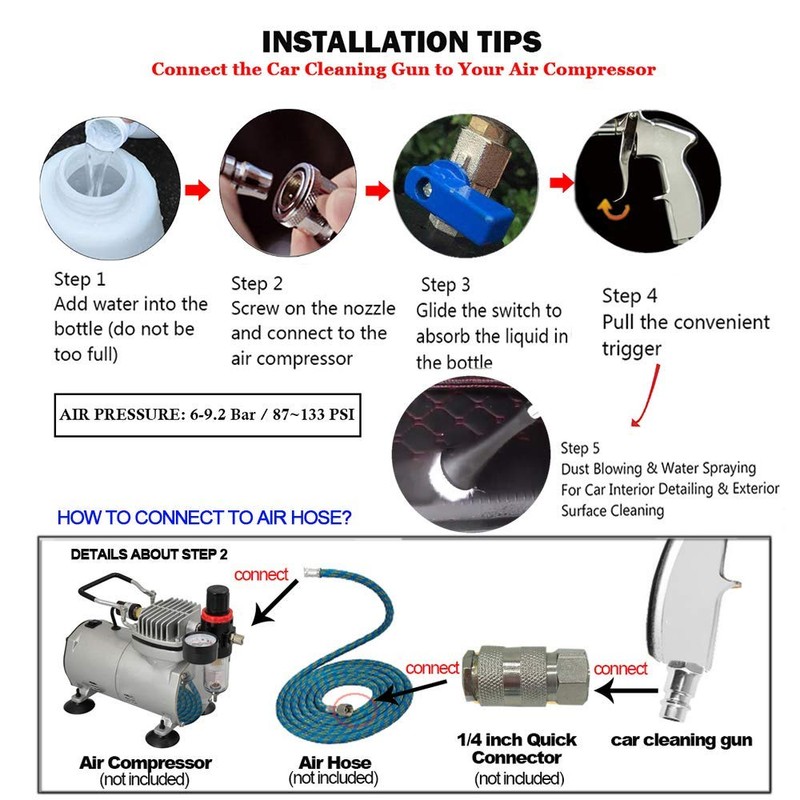 INSTALLATION TIPS

Connect the Car Cleaning Gun to Your Air Compressor

Step 1
Add water into the bottle (do not be too full)

Step 2
Screw on the nozzle and connect to the air compressor

Step 3
Glide the switch to absorb the liquid in the bottle

Step 4
Pull the convenient trigger

AIR PRESSURE: 6-9.2 Bar / 87~133 PSI

Step 5
Dust Blowing & Water Spraying For Car Interior Detailing & Exterior Surface Cleaning

HOW TO CONNECT TO AIR HOSE?

DETAILS ABOUT STEP 2

connect

connect

connect

Air Compressor
(not included)

Air Hose
(not included)

1/4 inch Quick Connector
(not included)

car cleaning gun