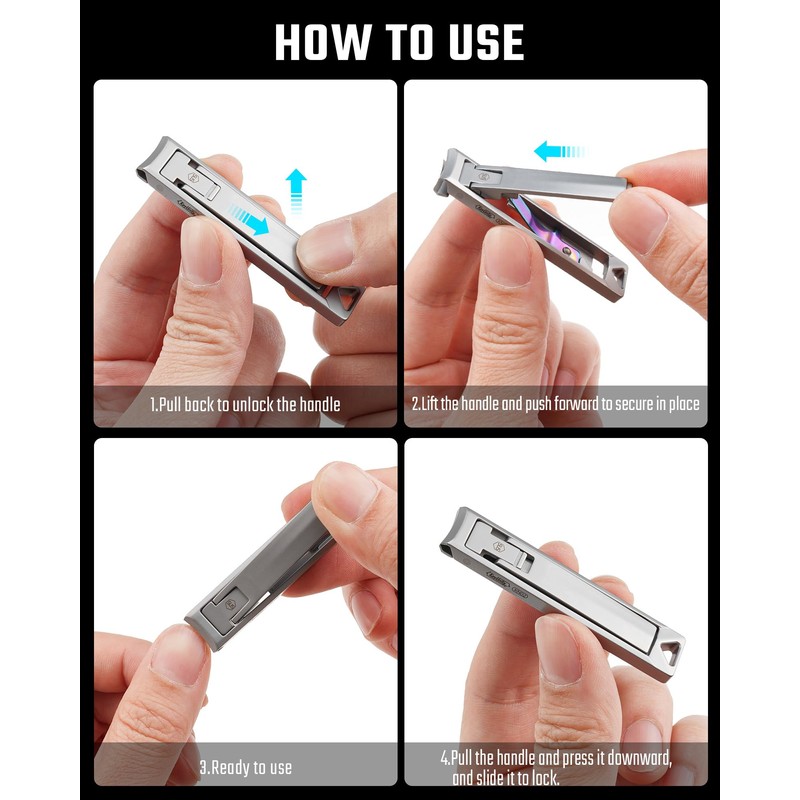 HOW TO USE

1.Pull back to unlock the handle

2.Lift the handle and push forward to secure in place

3.Ready to use

4.Pull the handle and press it downward, and slide it to lock.