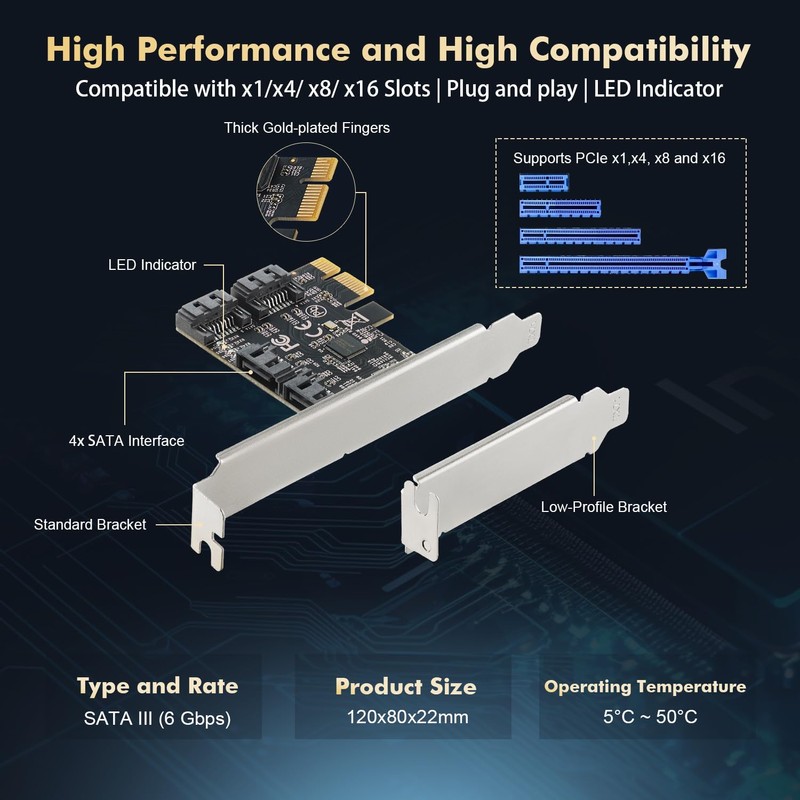 High Performance and High Compatibility

Compatible with x1/x4/ x8/ x16 Slots | Plug and play | LED Indicator

Thick Gold-plated Fingers

Supports PCIe x1,x4, x8 and x16

LED Indicator

4x SATA Interface

Standard Bracket

Low-Profile Bracket

Type and Rate
SATA III (6 Gbps)

Product Size
120x80x22mm

Operating Temperature
5°C ~ 50°C