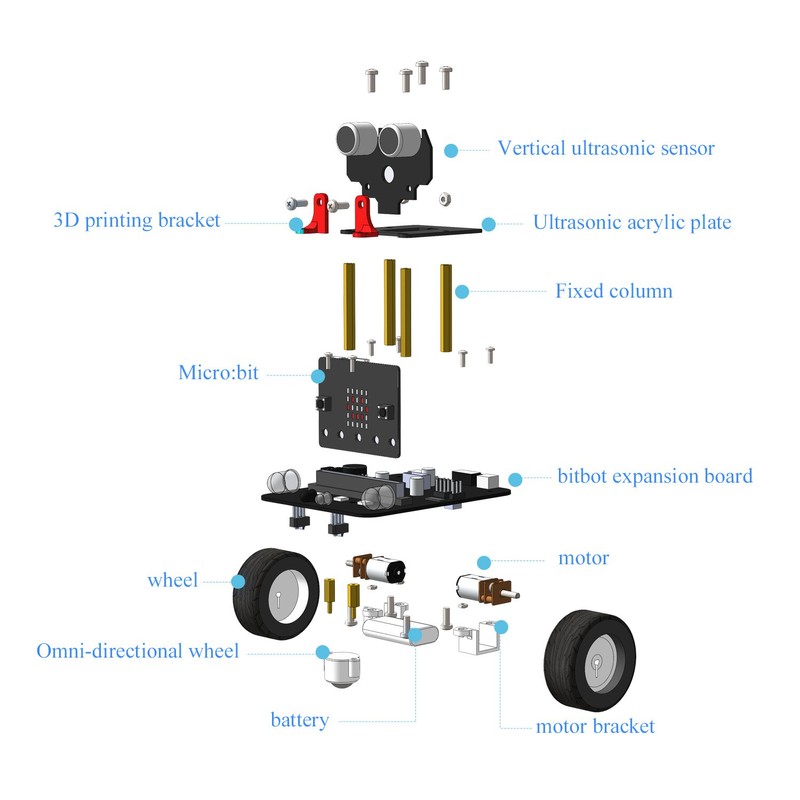 Vertical ultrasonic sensor

3D printing bracket

Ultrasonic acrylic plate

Fixed column

Micro:bit

bitbot expansion board

motor

wheel

Omni-directional wheel

battery

motor bracket