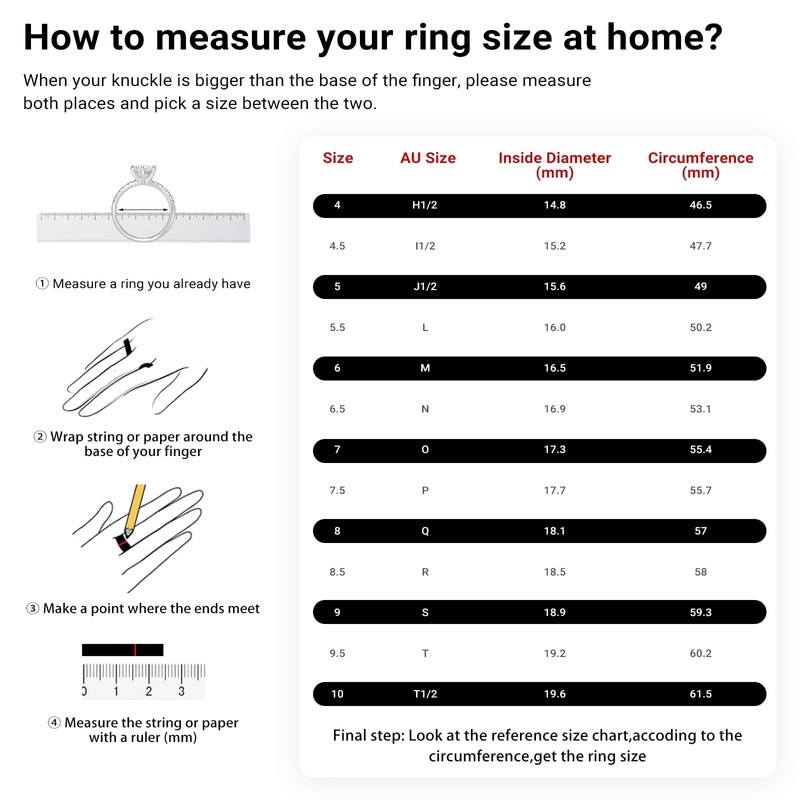 How to measure your ring size at home?

When your knuckle is bigger than the base of the finger, please measure both places and pick a size between the two.

① Measure a ring you already have

② Wrap string or paper around the base of your finger

③ Make a point where the ends meet

0 1 2 3

④ Measure the string or paper with a ruler (mm)

| Size | AU Size | Inside Diameter (mm) | Circumference (mm) |
|---|---|---|---|
| 4 | H1/2 | 14.8 | 46.5 |
| 4.5 | I1/2 | 15.2 | 47.7 |
| 5 | J1/2 | 15.6 | 49 |
| 5.5 | L | 16.0 | 50.2 |
| 6 | M | 16.5 | 51.9 |
| 6.5 | N | 16.9 | 53.1 |
| 7 | O | 17.3 | 55.4 |
| 7.5 | P | 17.7 | 55.7 |
| 8 | Q | 18.1 | 57 |
| 8.5 | R | 18.5 | 58 |
| 9 | S | 18.9 | 59.3 |
| 9.5 | T | 19.2 | 60.2 |
| 10 | T1/2 | 19.6 | 61.5 |

Final step: Look at the reference size chart,accoding to the circumference,get the ring size