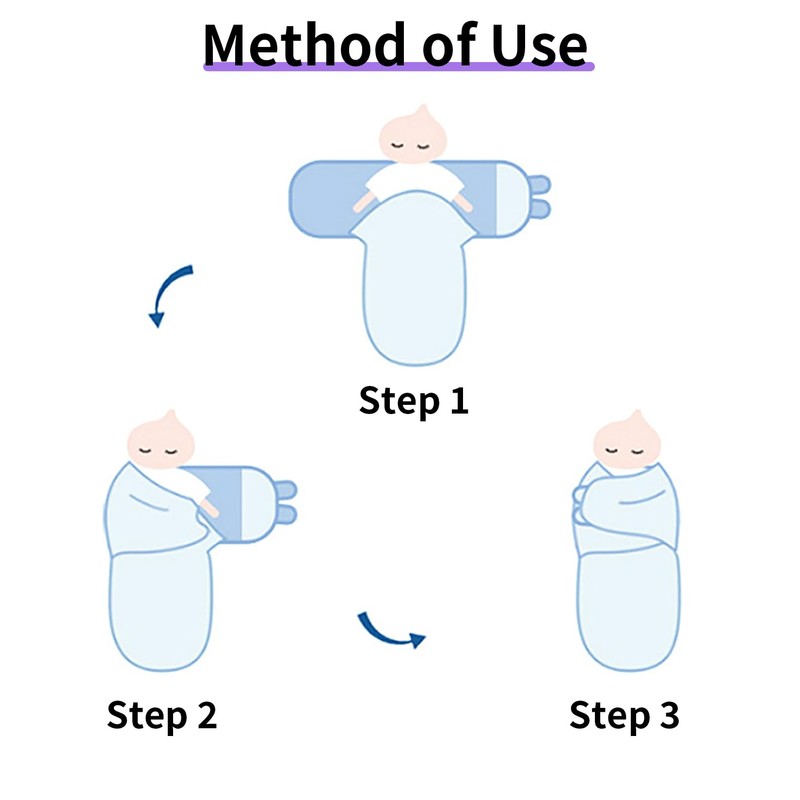 Method of Use

Step 1

Step 2

Step 3