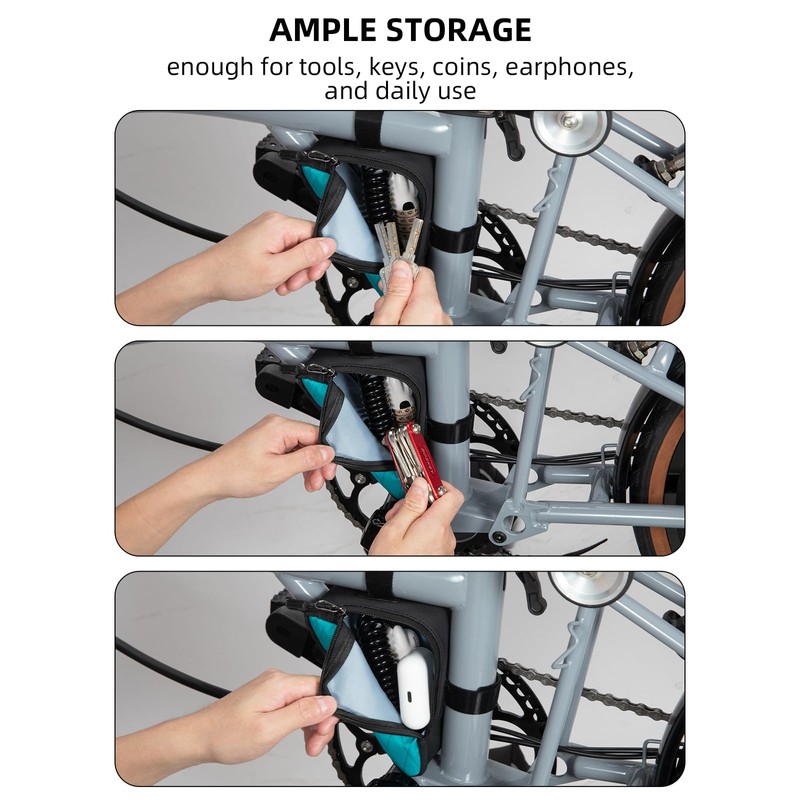 AMPLE STORAGE

enough for tools, keys, coins, earphones, and daily use