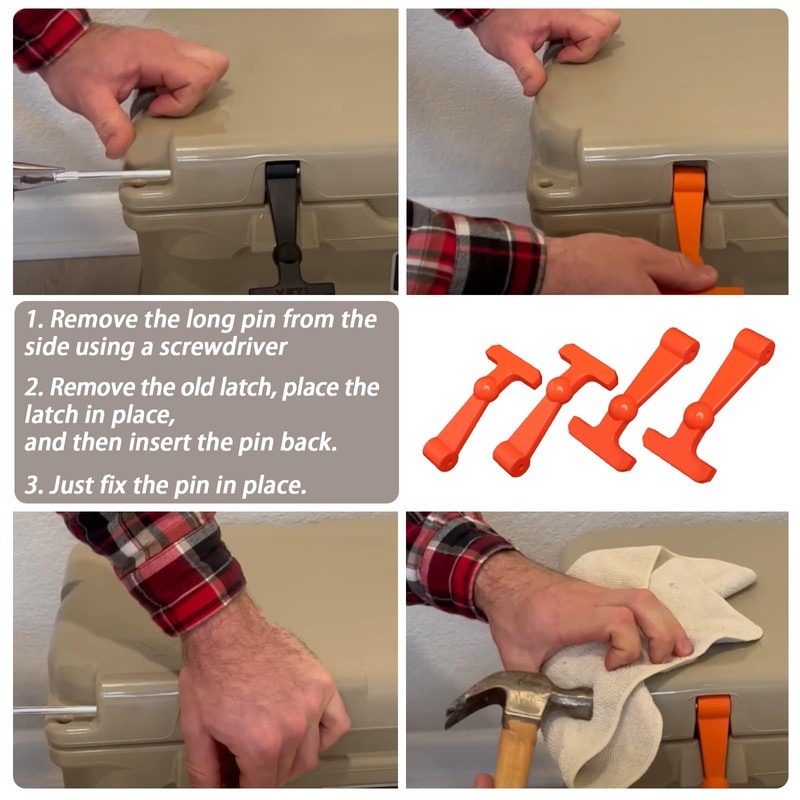 1. Remove the long pin from the side using a screwdriver

2. Remove the old latch, place the latch in place,
and then insert the pin back.

3. Just fix the pin in place.